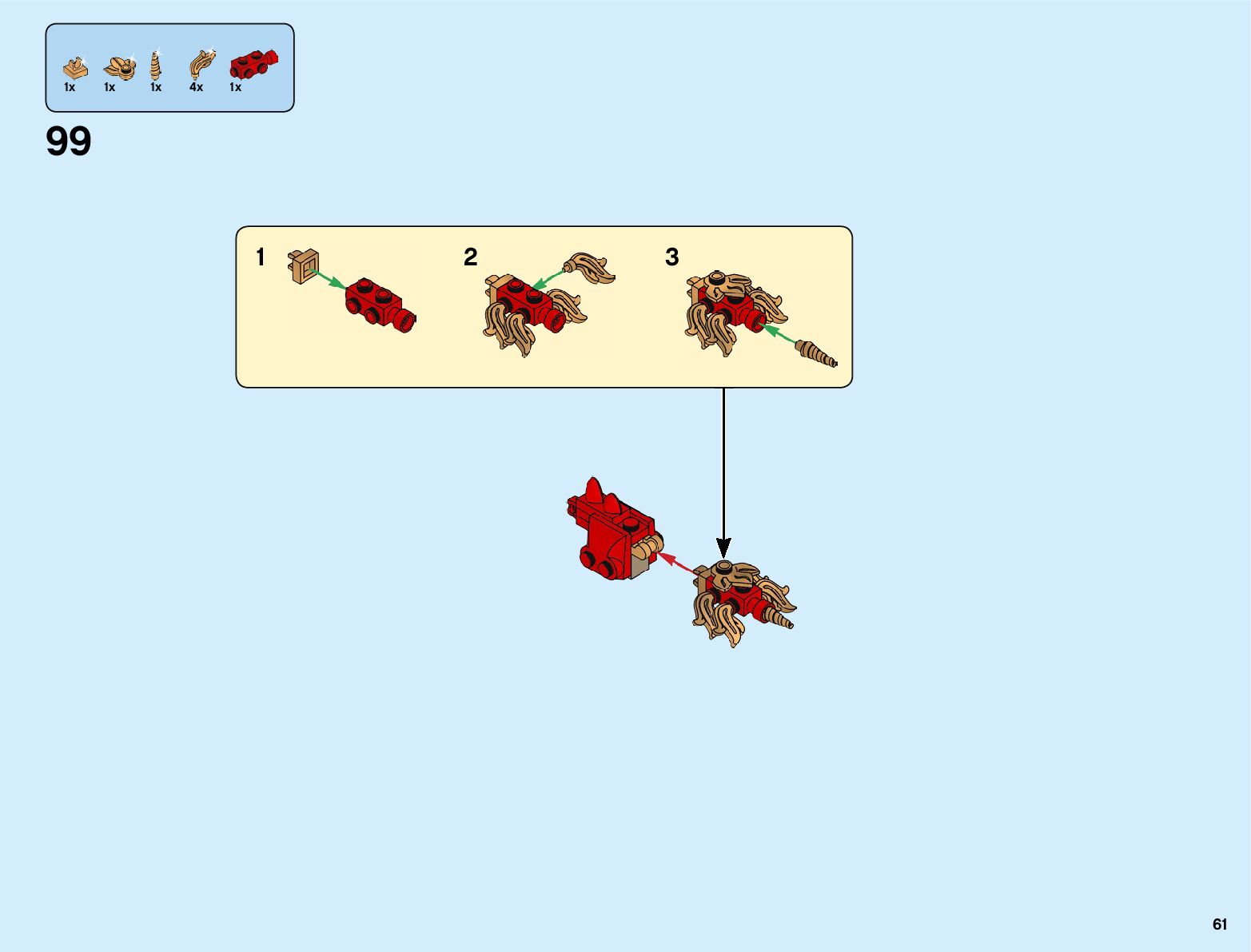 1x 1x 1x 4x 1x

99

1

2

3

61