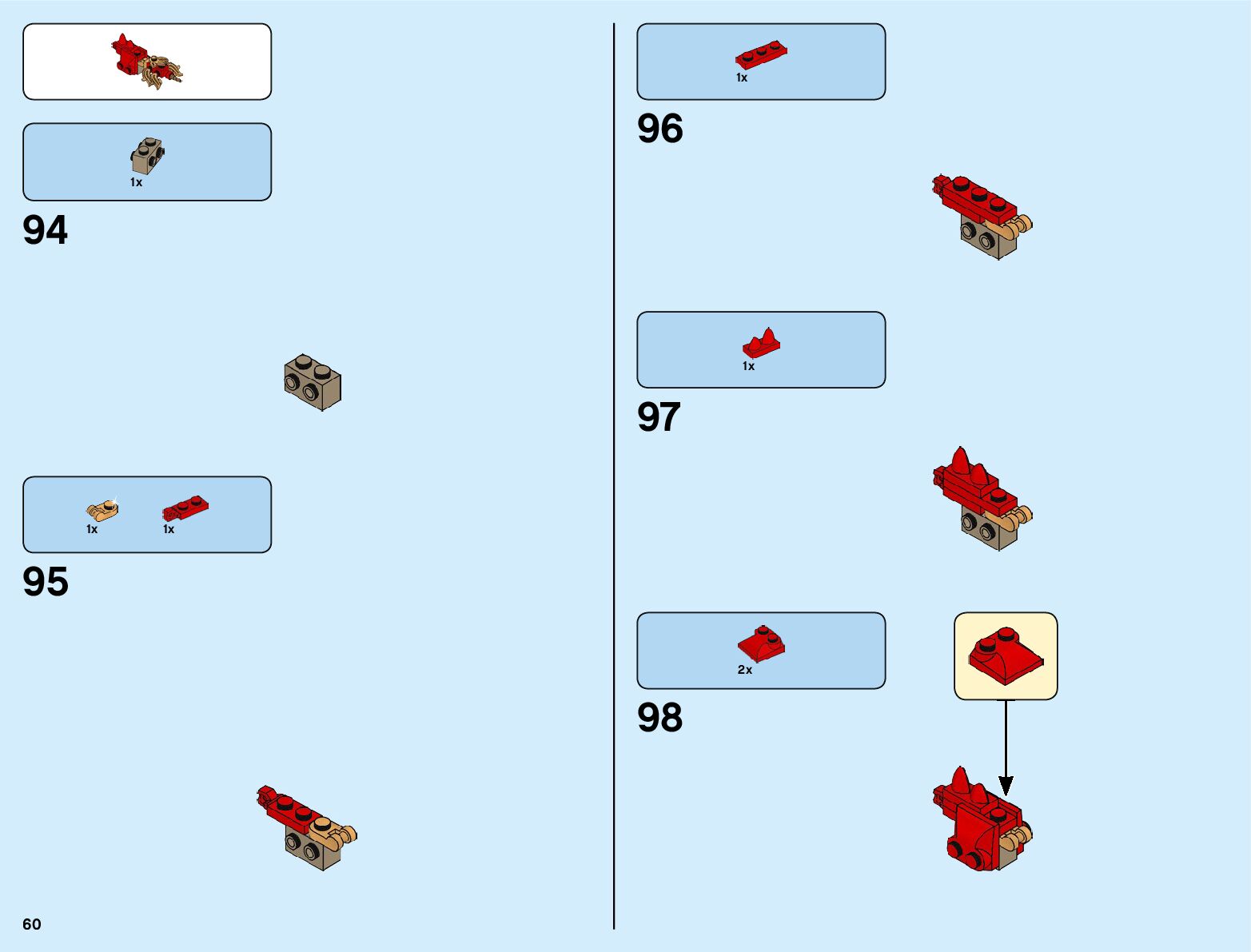 1x

94

1x

1x

95

60

1x

96

1x

97

2x

98