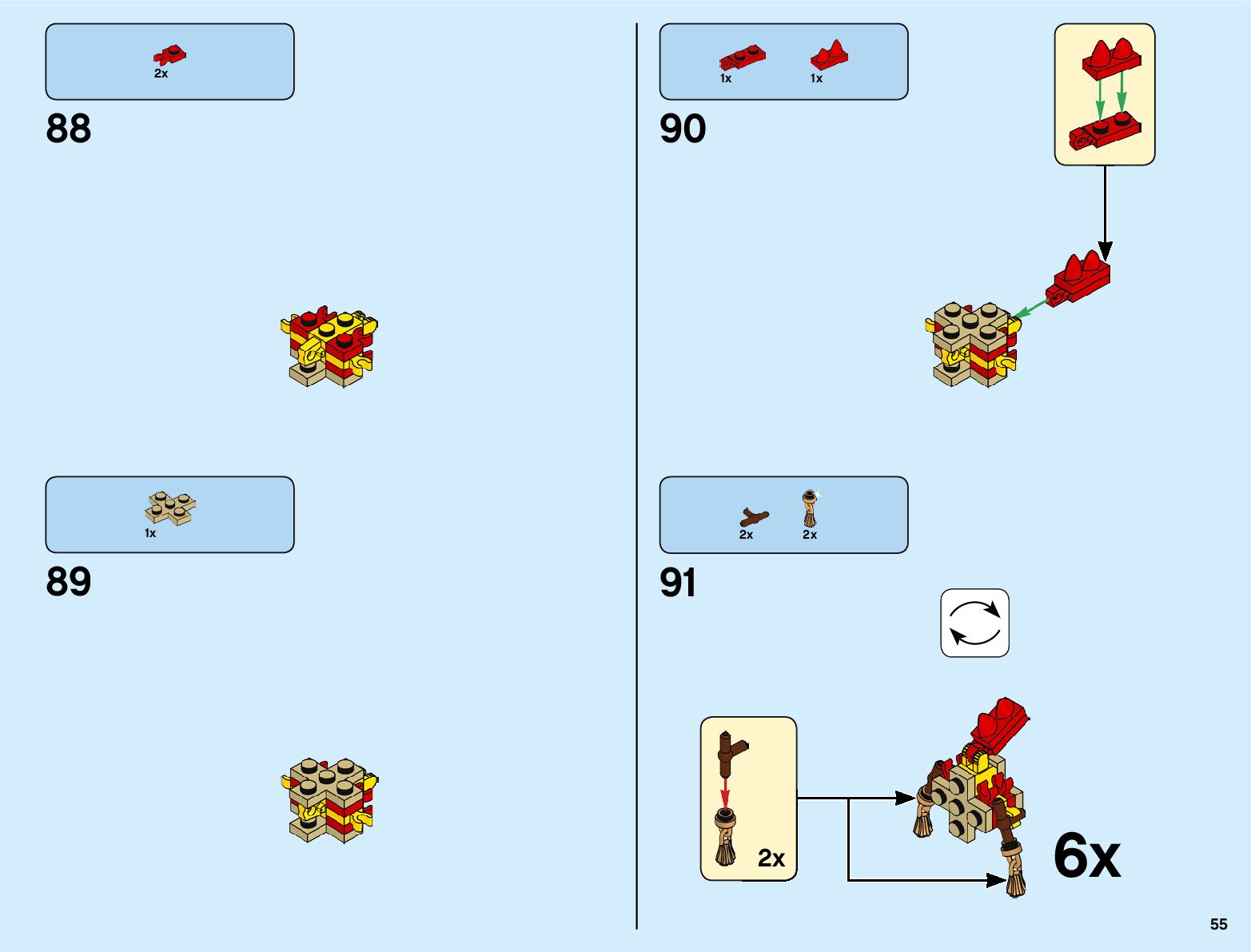 2x

88

1x

89

1x 1x

90

2x 2x

91

2x

6x

55