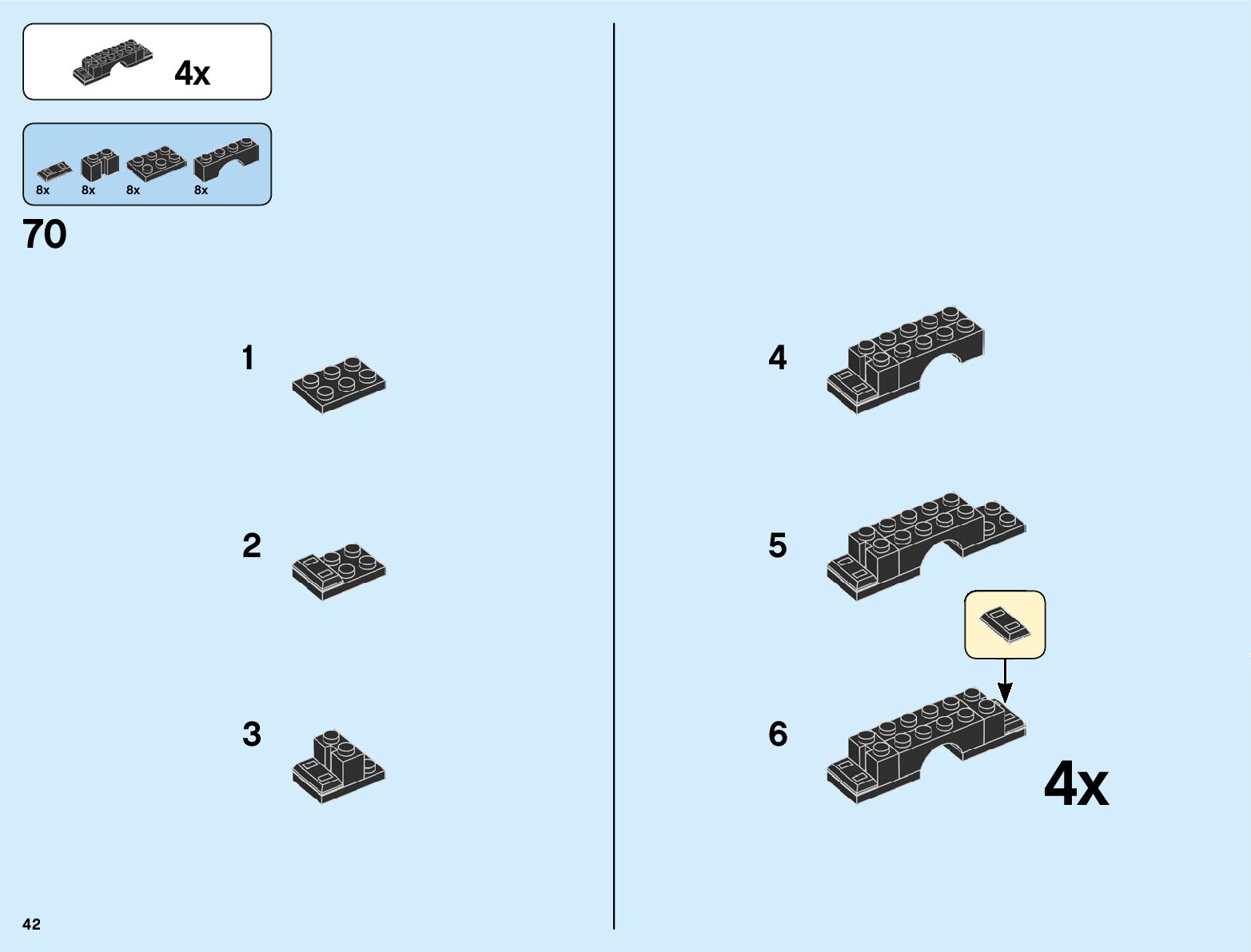 4x

8x 8x 8x 8x

70

1

2

3

4

5

6

4x

42