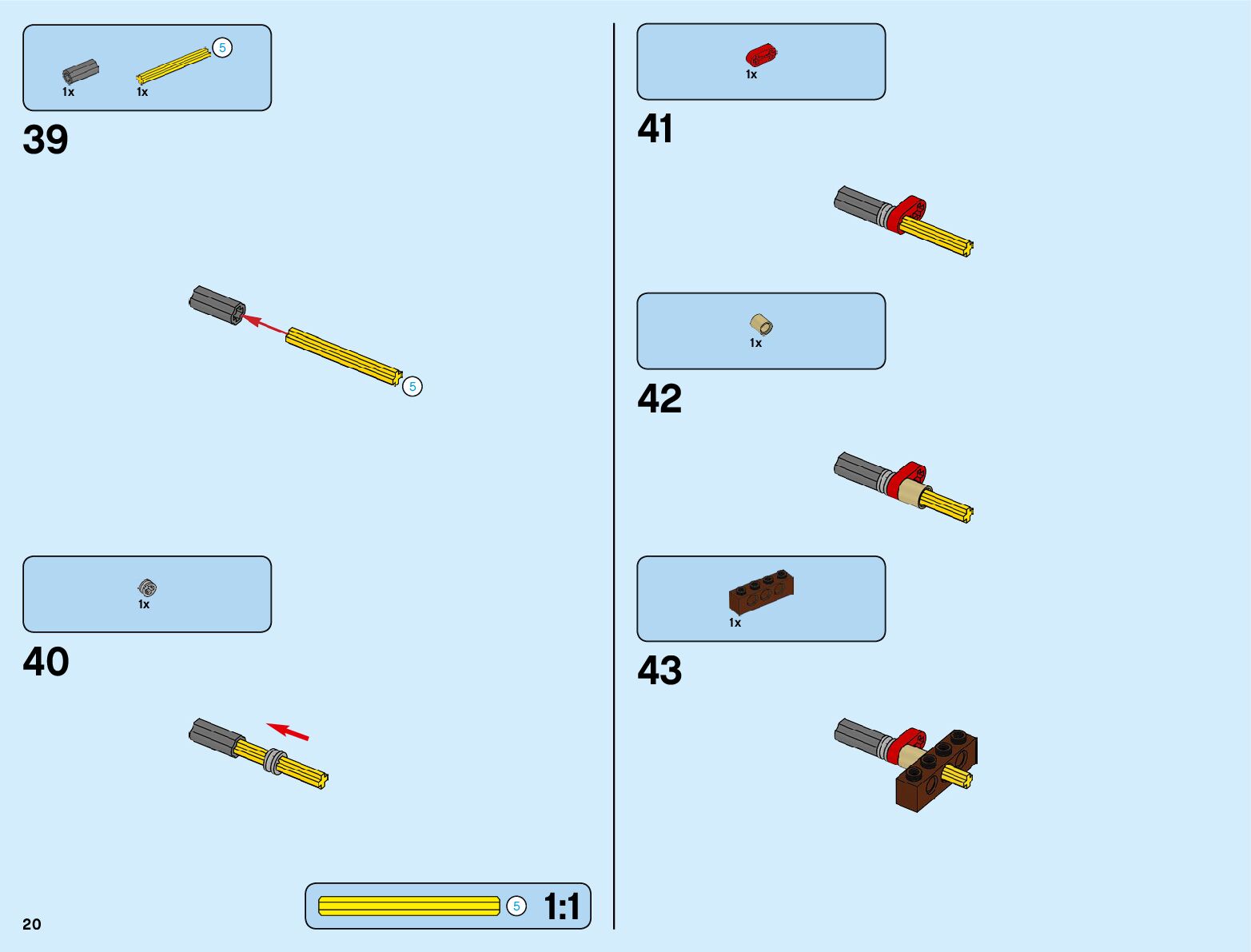 1x 1x 5

39

5

1x

40

5 1:1

20

1x

41

1x

42

1x

43