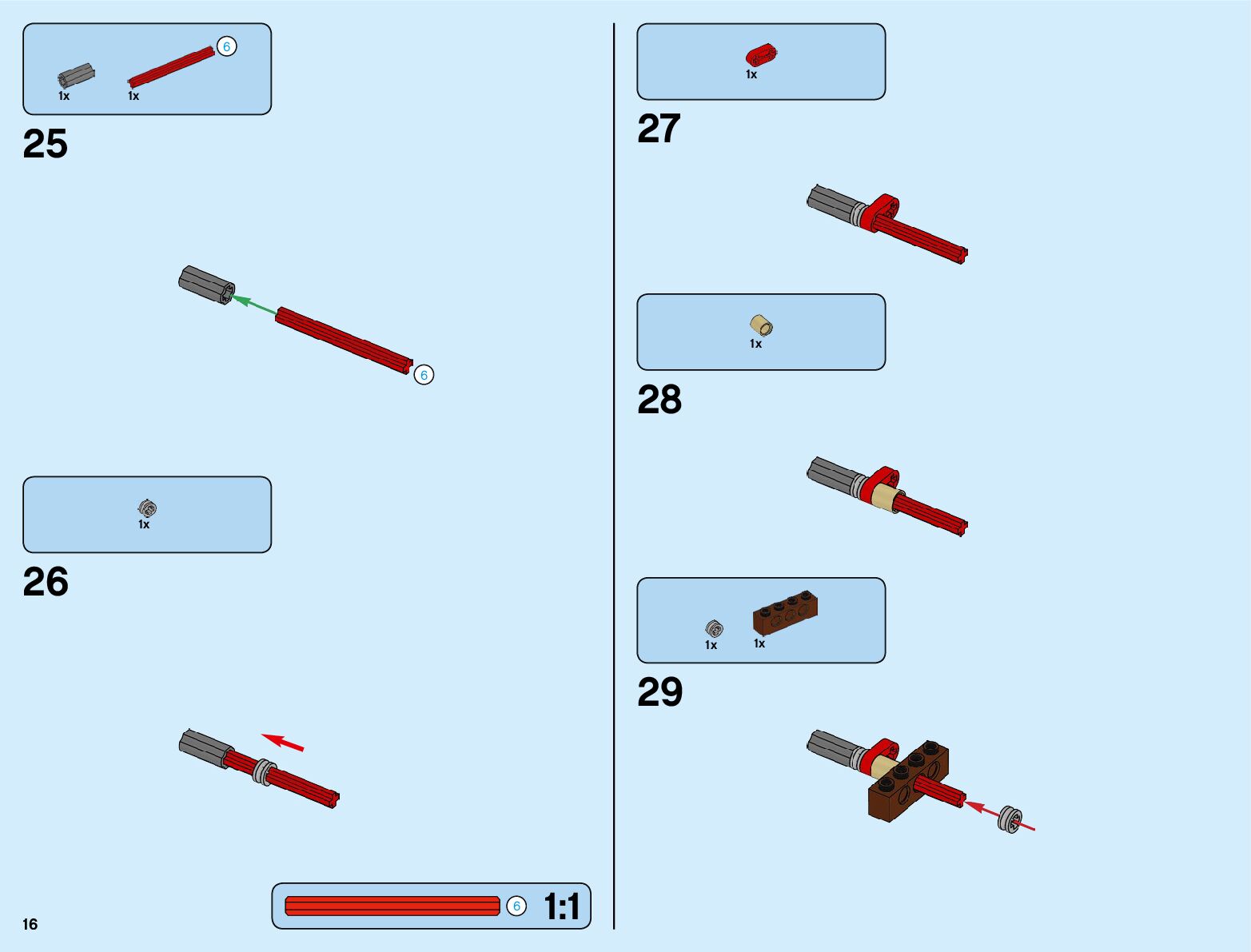 6
1x
1x

25

6

1x

26

6 1:1

16

1x

27

1x

28

1x
1x

29