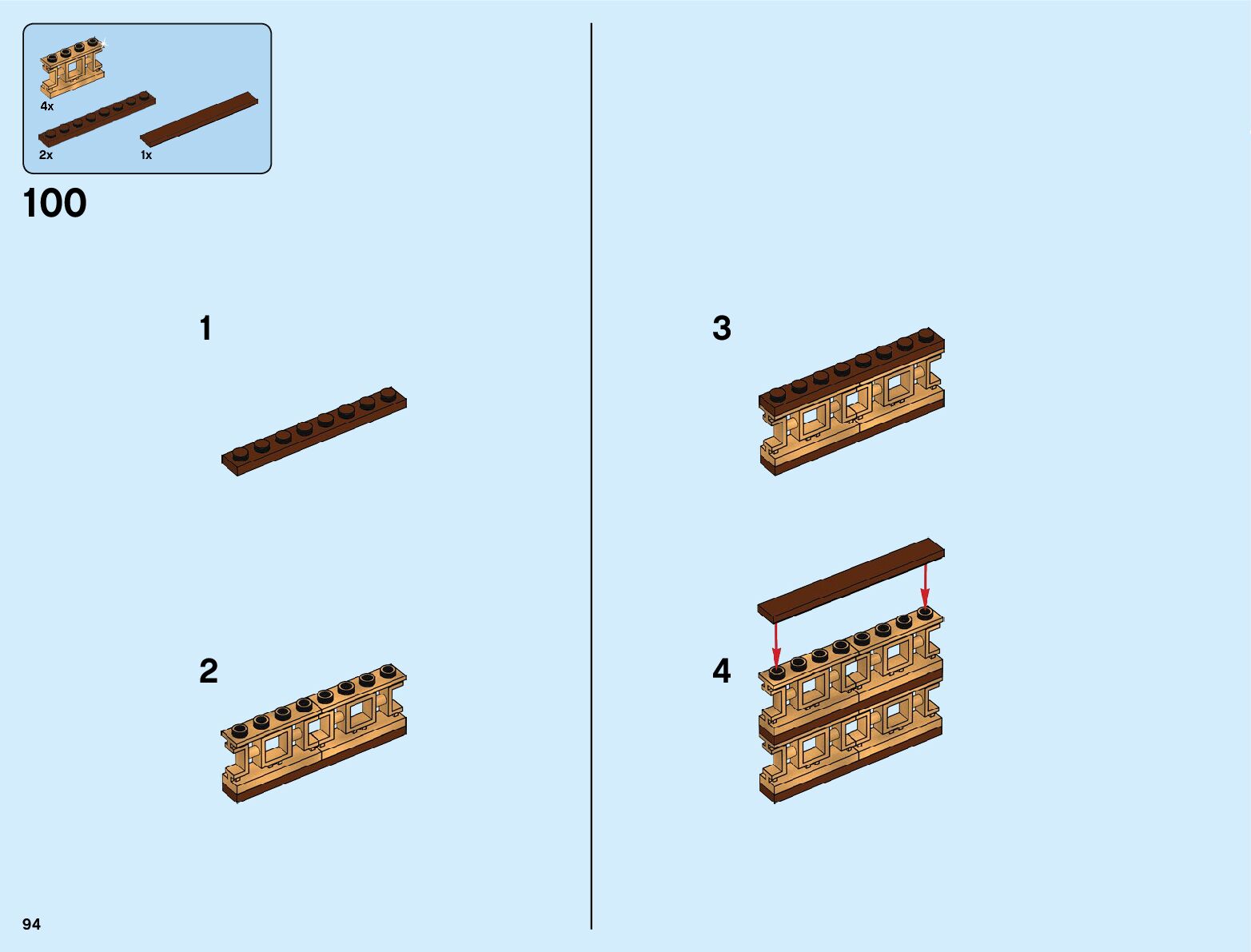 4x
2x
1x

100

1

2

3

4

94