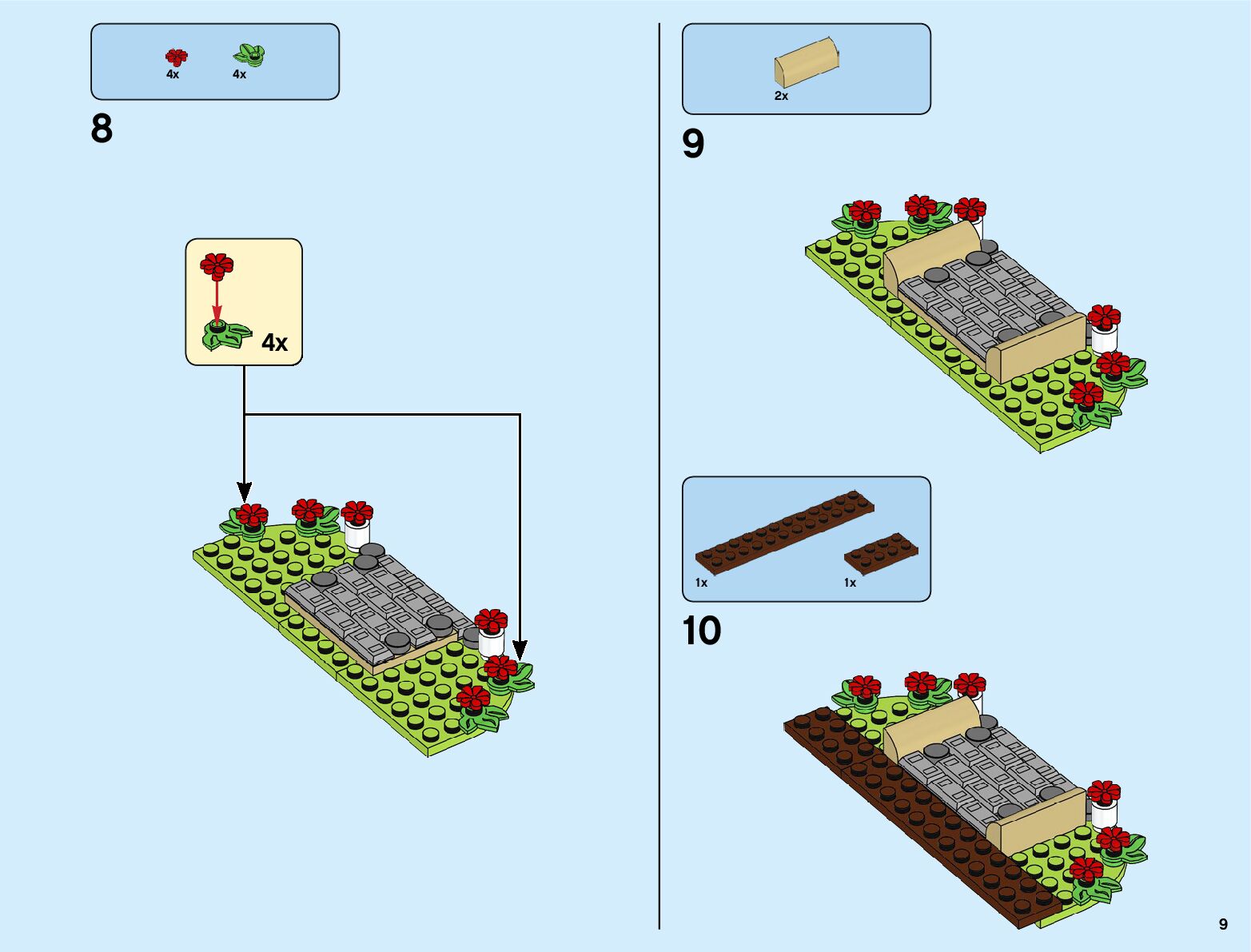 4x 4x

8

4x

2x

9

1x 1x

10

9