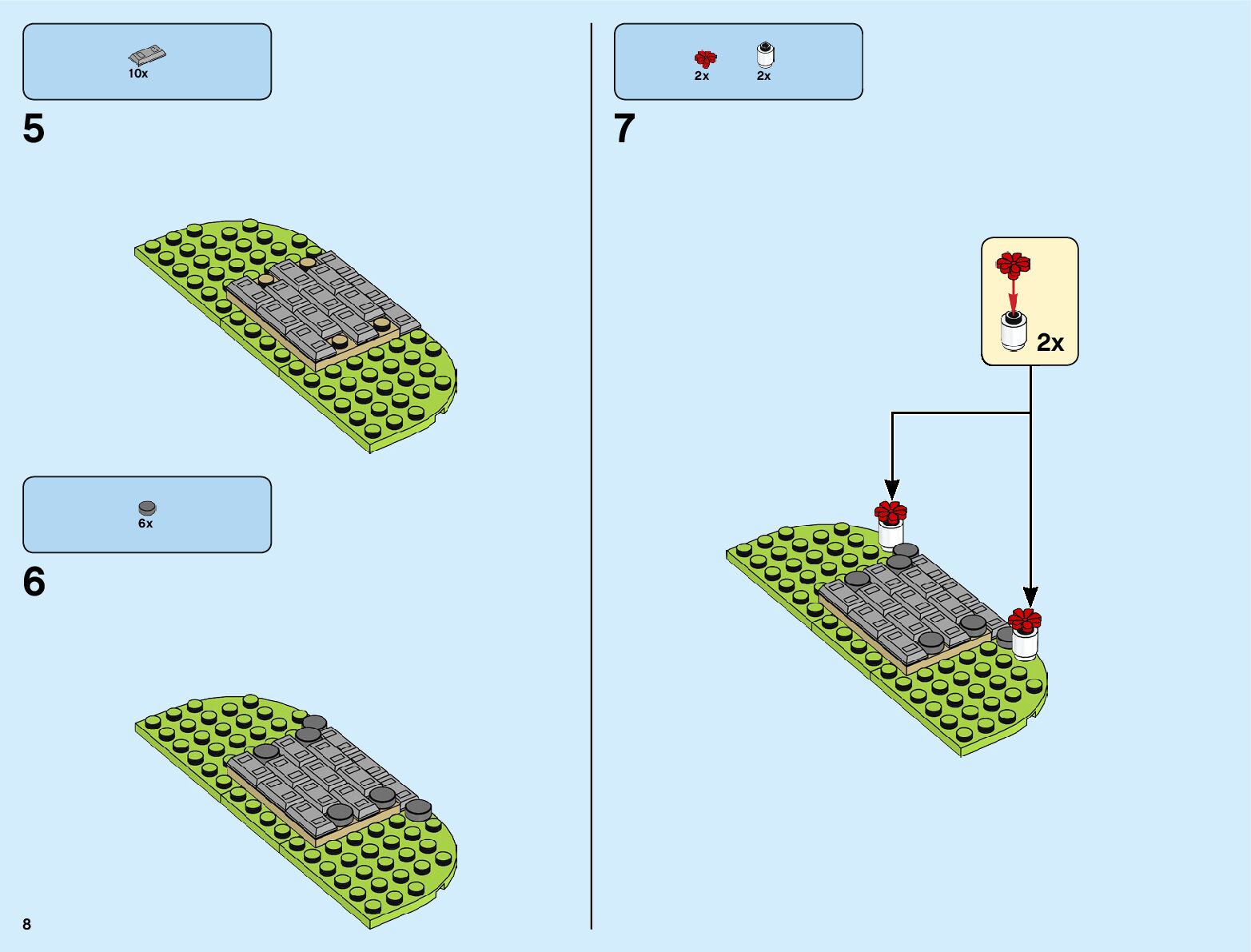 10x

5

6x

6

8

2x 2x

7

2x