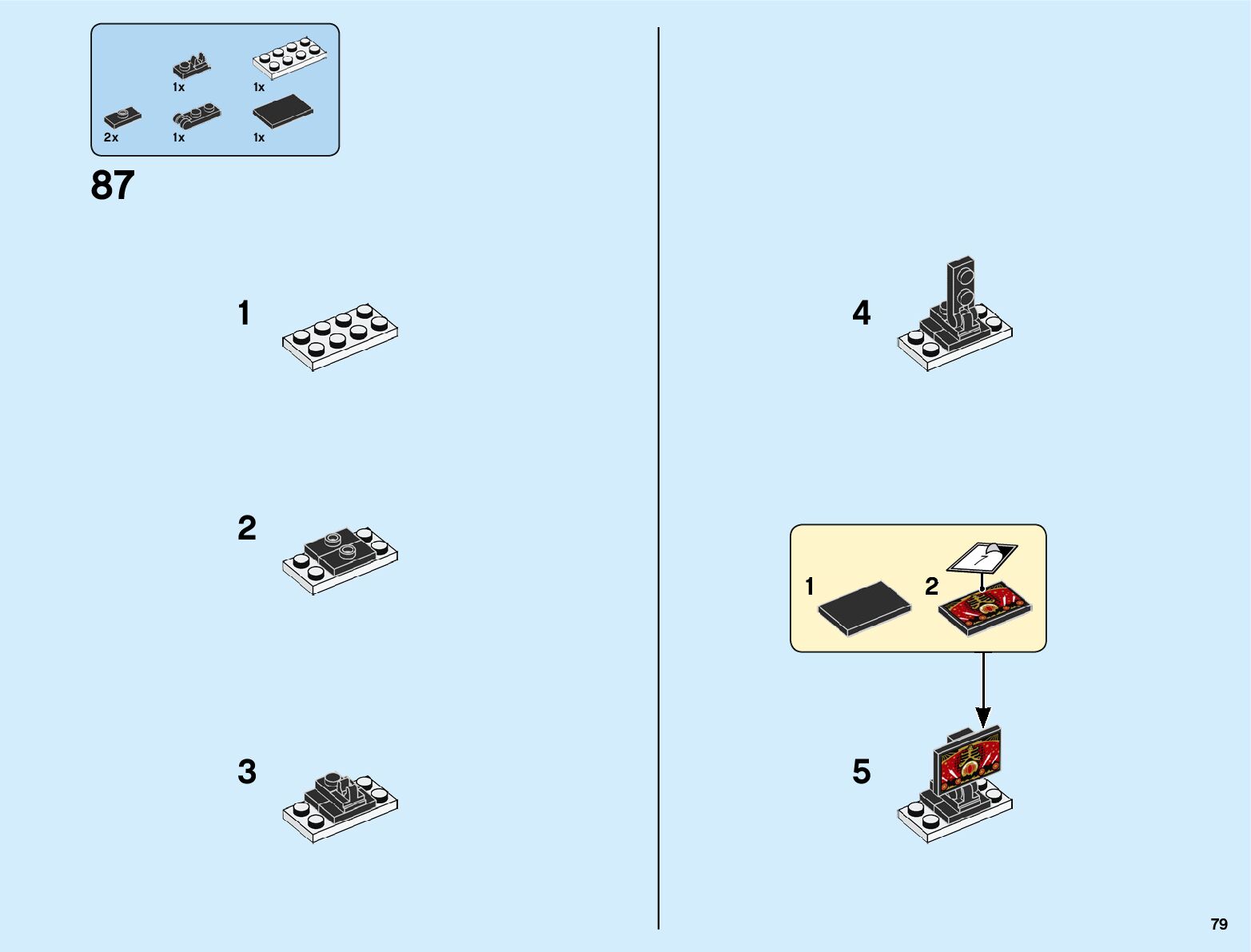 1x
1x
2x
1x
1x

87

1

2

3

4

1
2

5

79