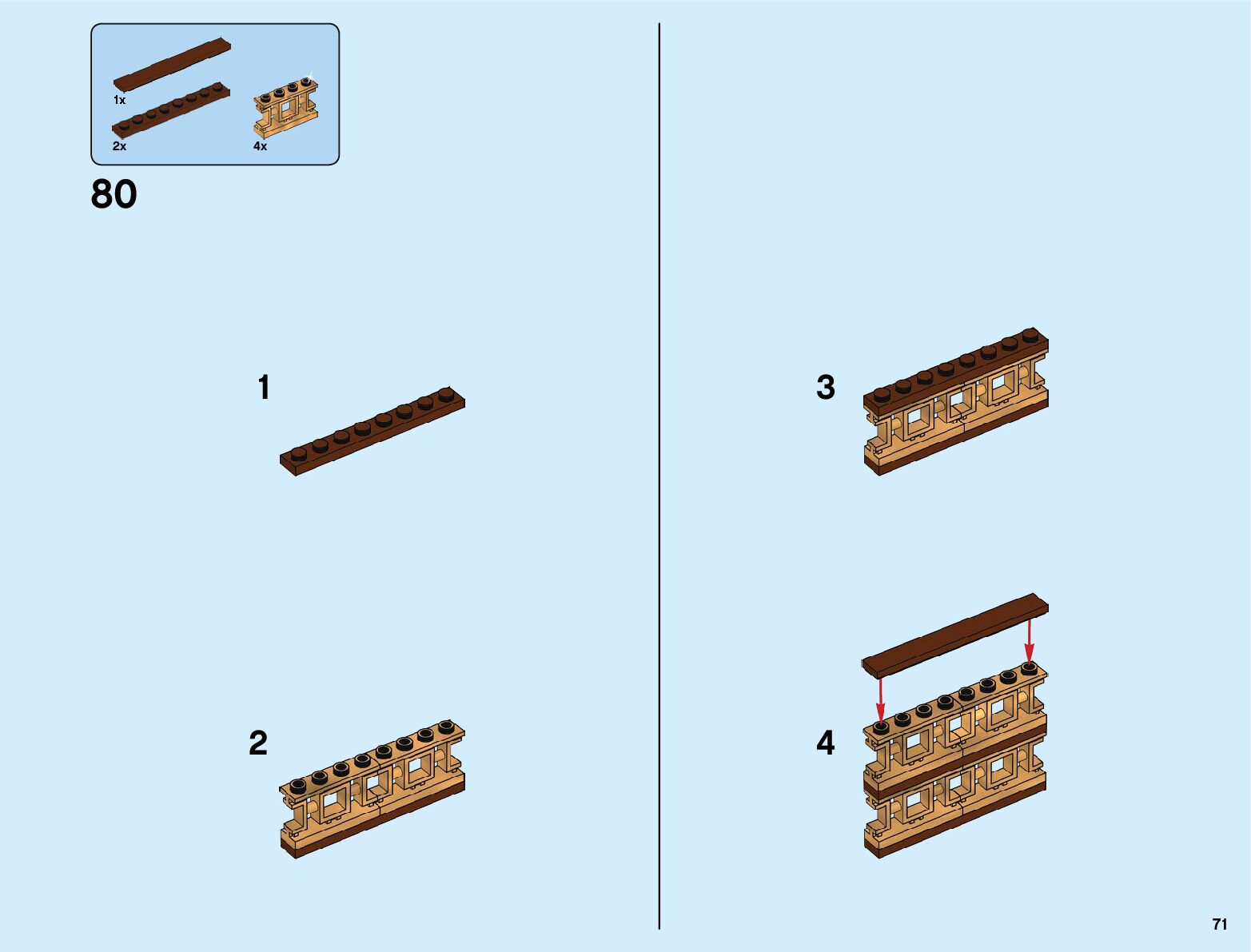 1x
2x
4x

80

1

2

3

4

71