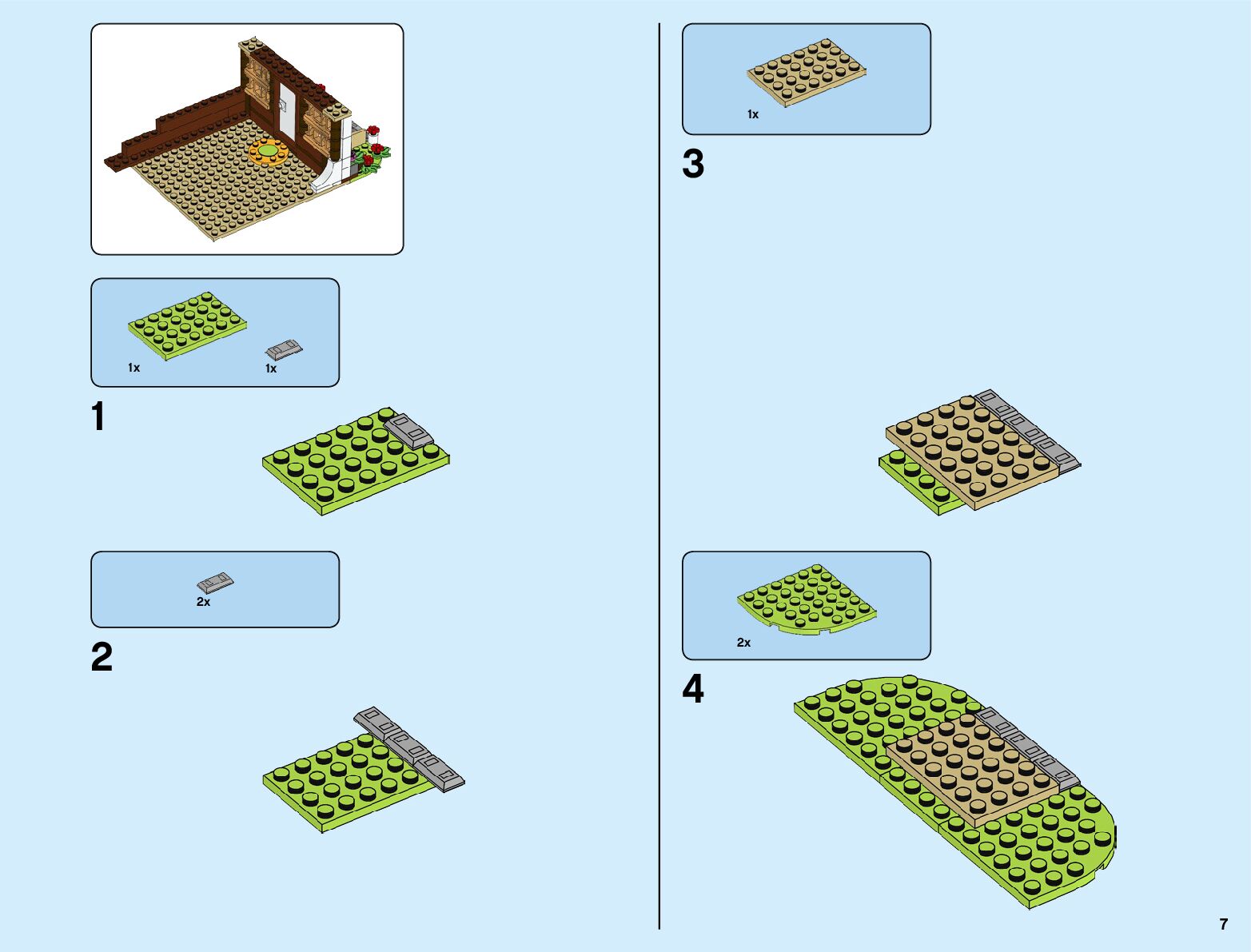 1x

1x

1

2x

2

1x

3

2x

4

7