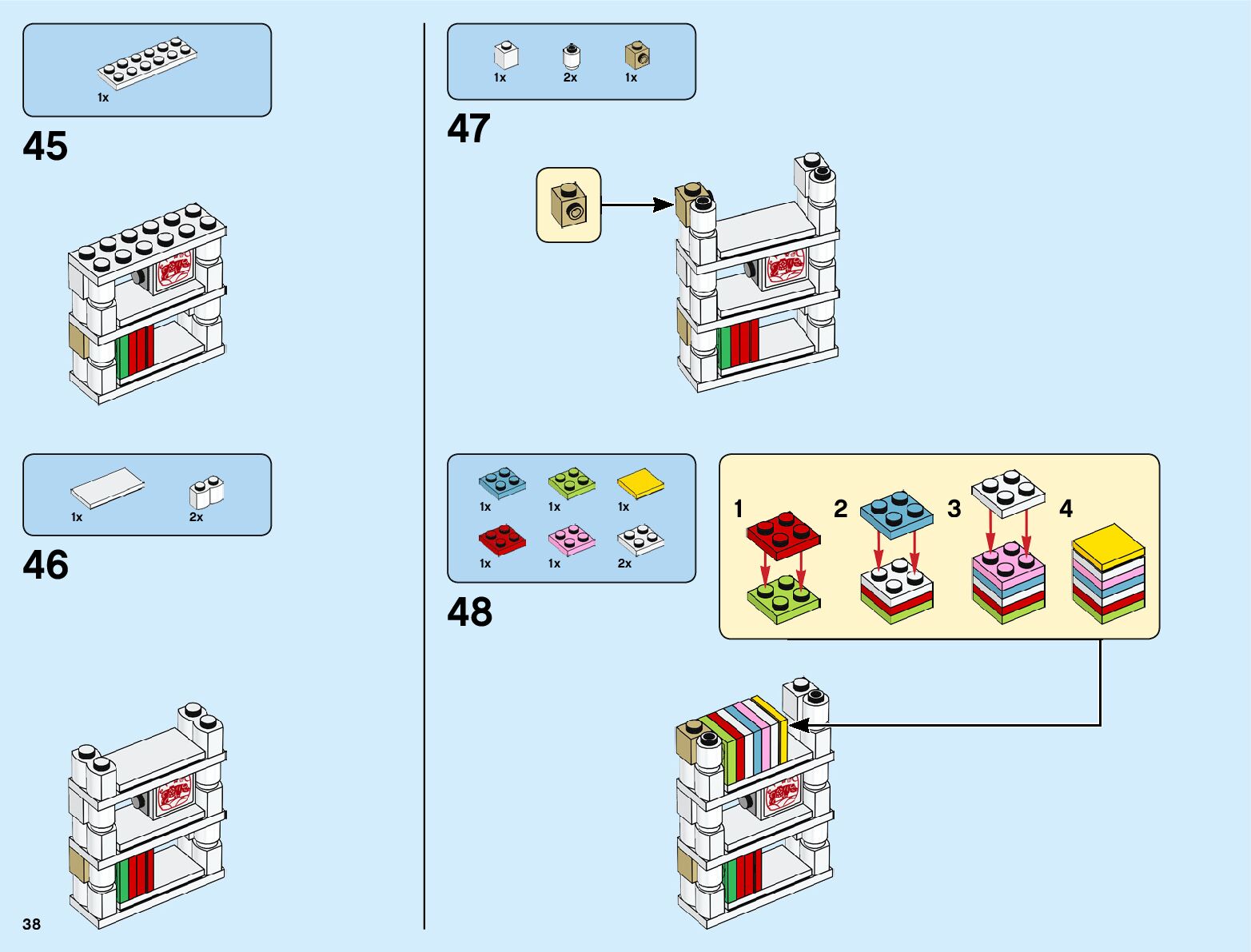 1x

45

1x 2x

46

38

1x 2x 1x

47

1x 1x 1x
1x 1x 2x

48

1 2 3 4