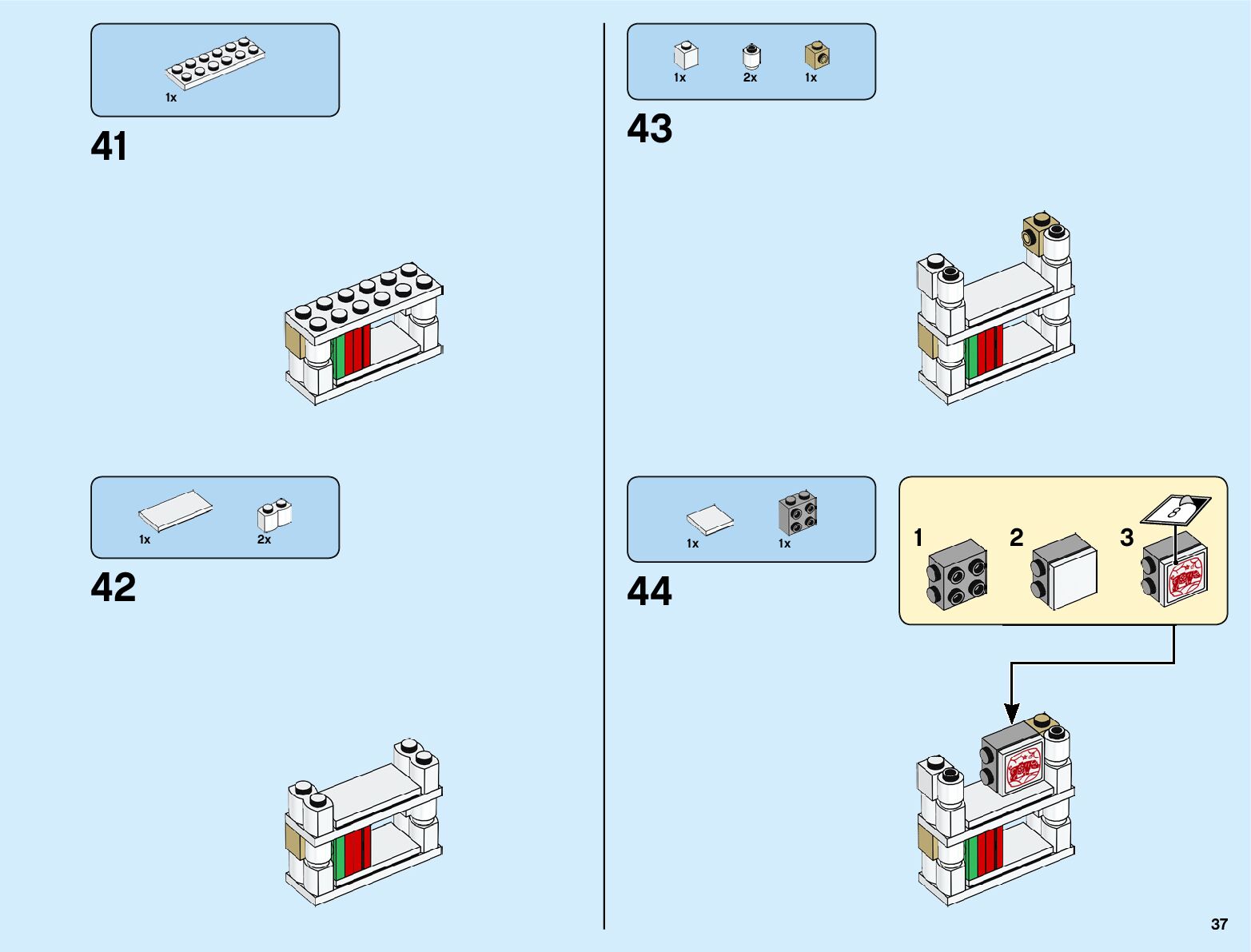 1x

41

1x
2x

42

1x
2x
1x

43

1x
1x

44

1
2
3

8

37