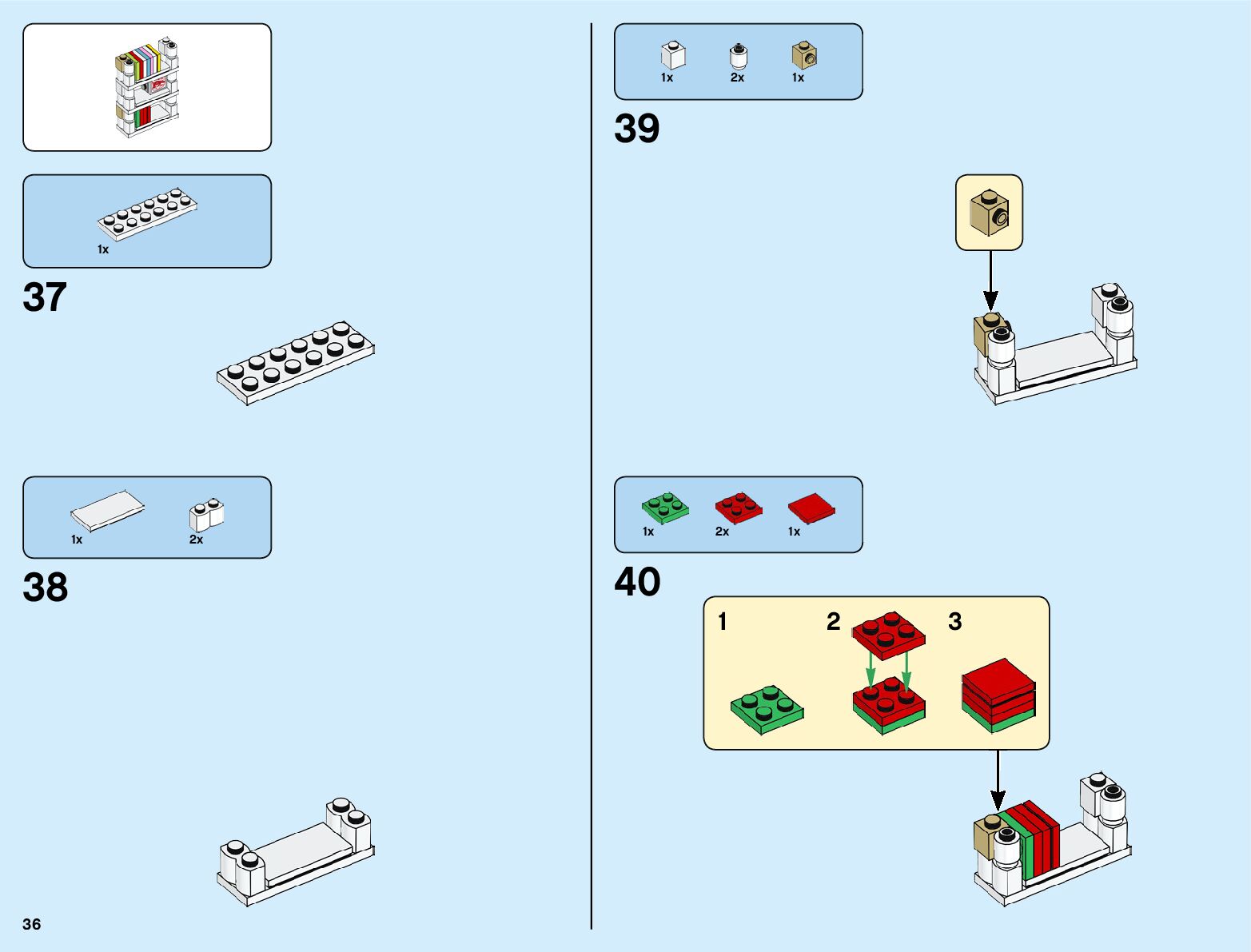 1x

37

1x

2x

38

36

1x

2x

1x

39

1x

2x

1x

40

1

2

3