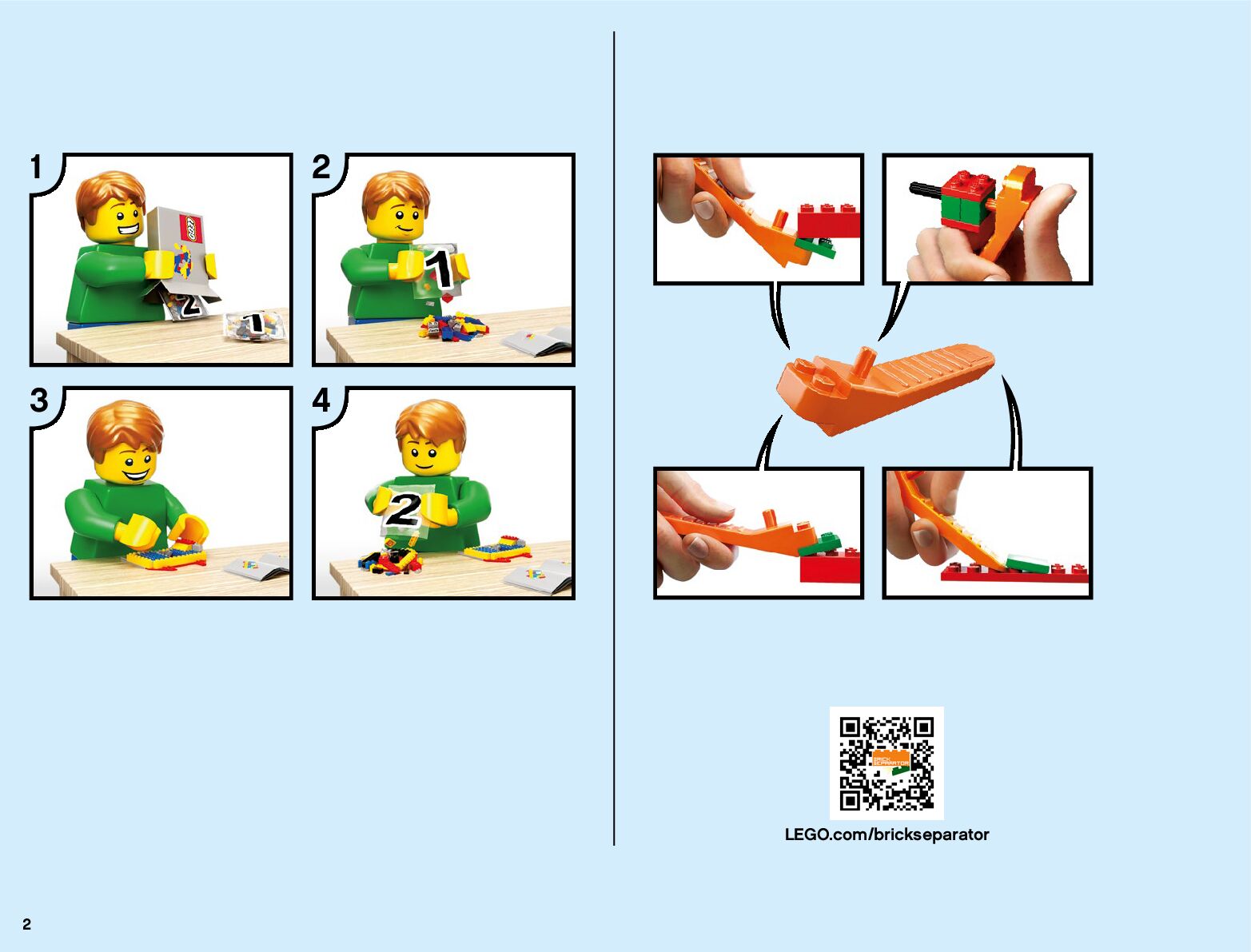 1

LEGO

2

1

2

1

3

4

2

BRICK SEPARATOR

LEGO.com/brickseparator

2