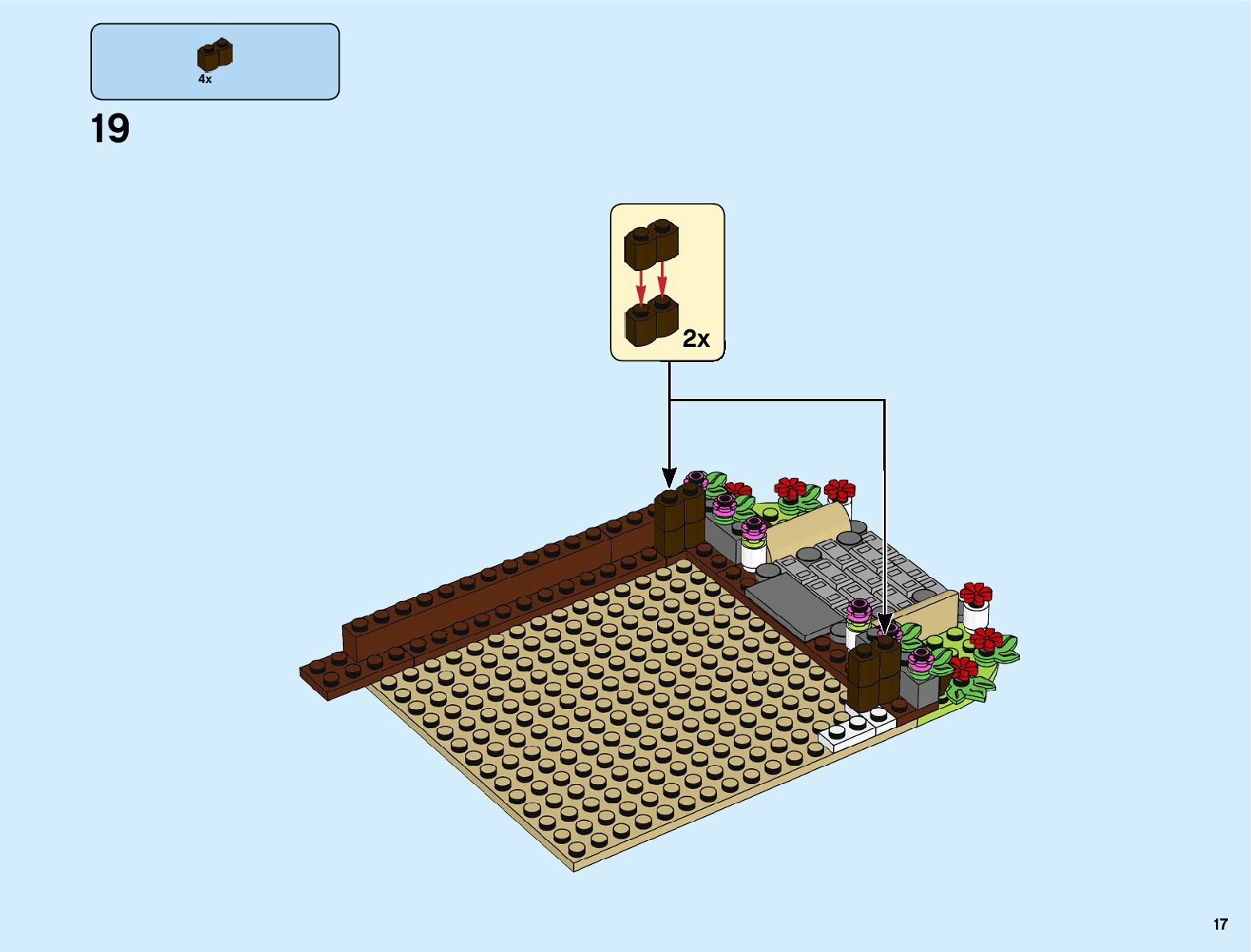 4x

19

2x

17