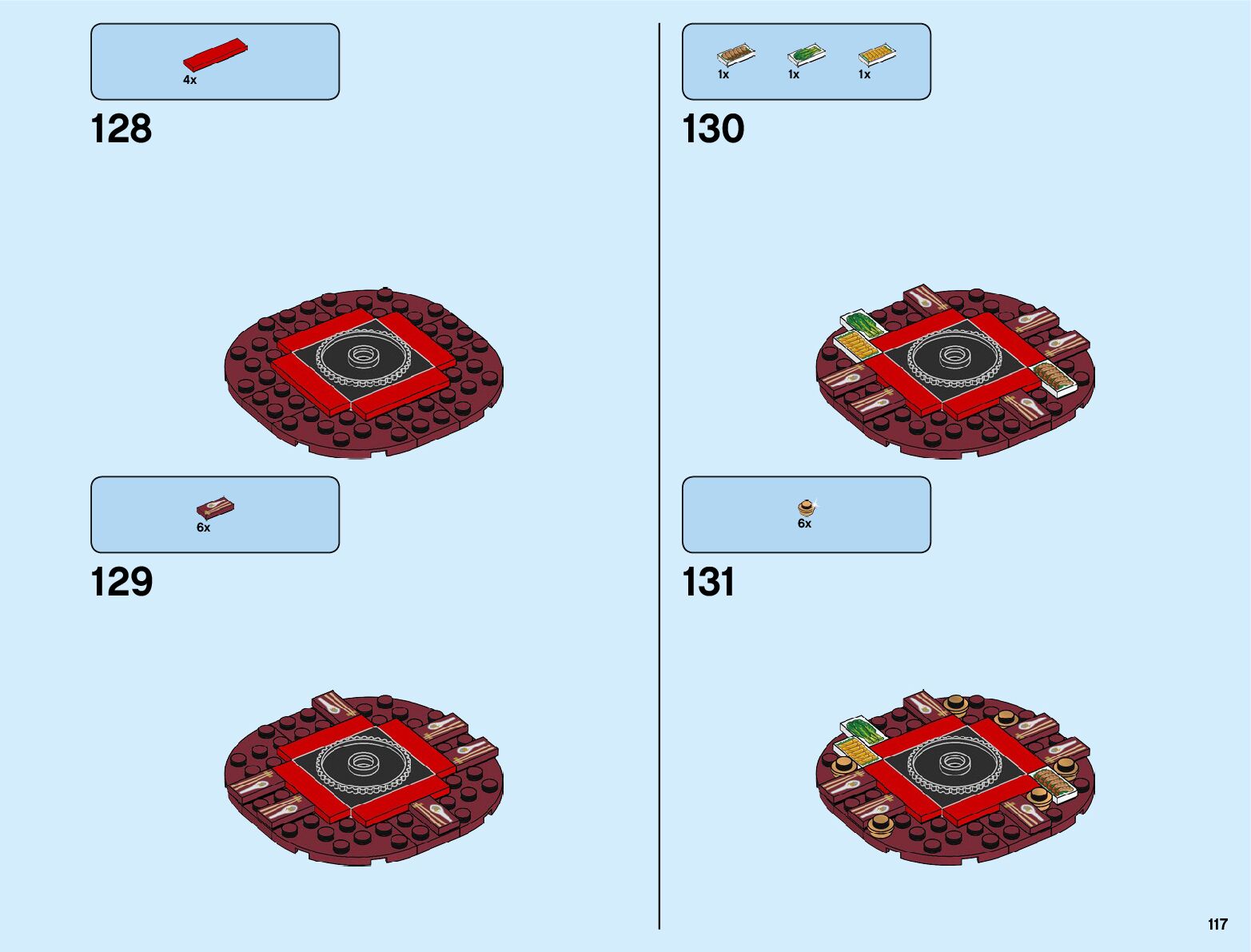 4x

128

6x

129

1x 1x 1x

130

6x

131

117