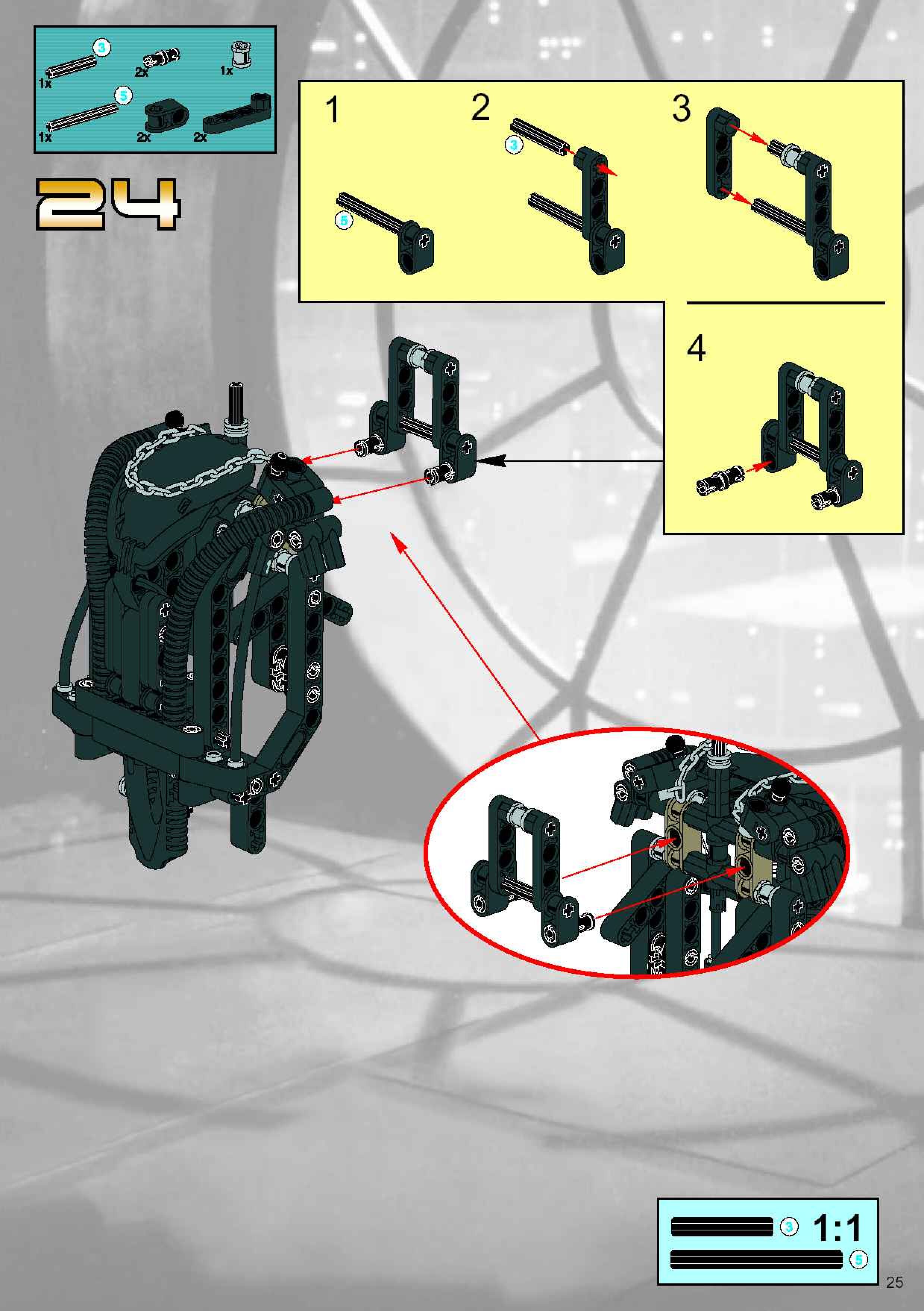 3
1x
2x
1x
5
1x
2x
2x

24

1
5

2
3

3

4

3
1:1
5

25