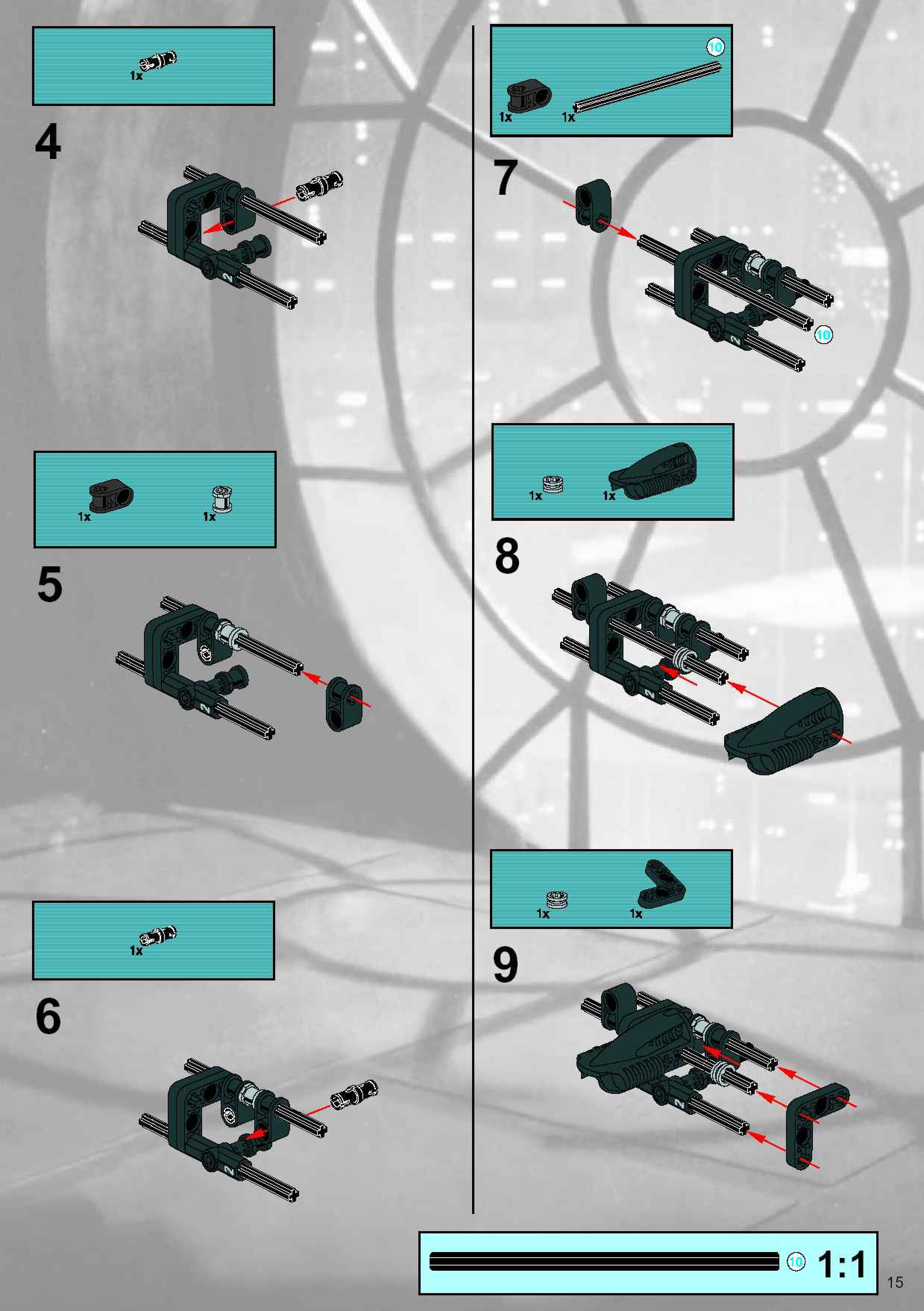 1x

4

2

1x 1x

5

2

1x

6

2

10

1x 1x

7

2

10

1x 1x

8

2

1x 1x

9

2

10 1:1

15