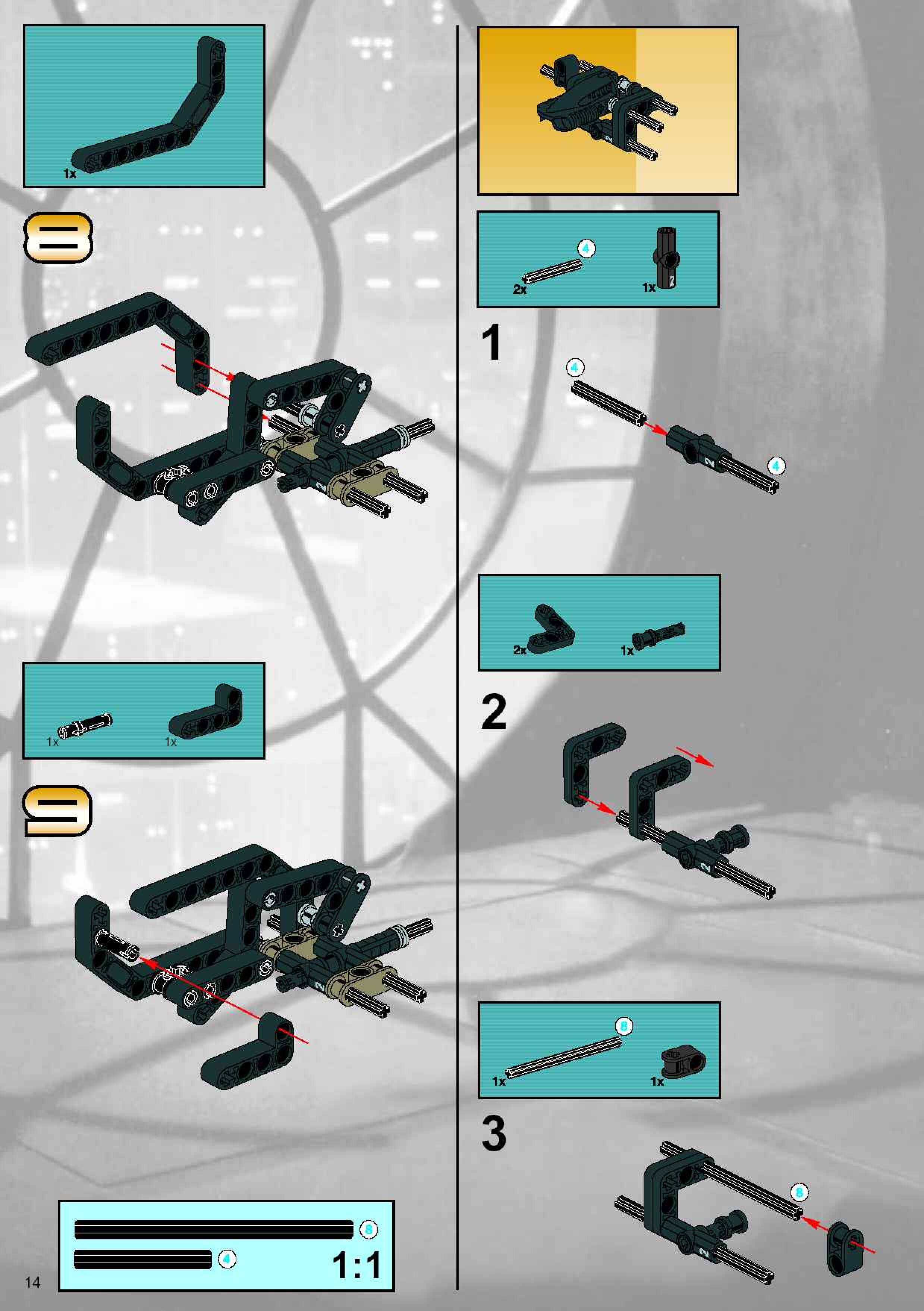 1x

8

1x 1x

9

8
4 1:1

14

4
2x 1x

1

4
4

2x 1x

2

8
1x 1x

3

8