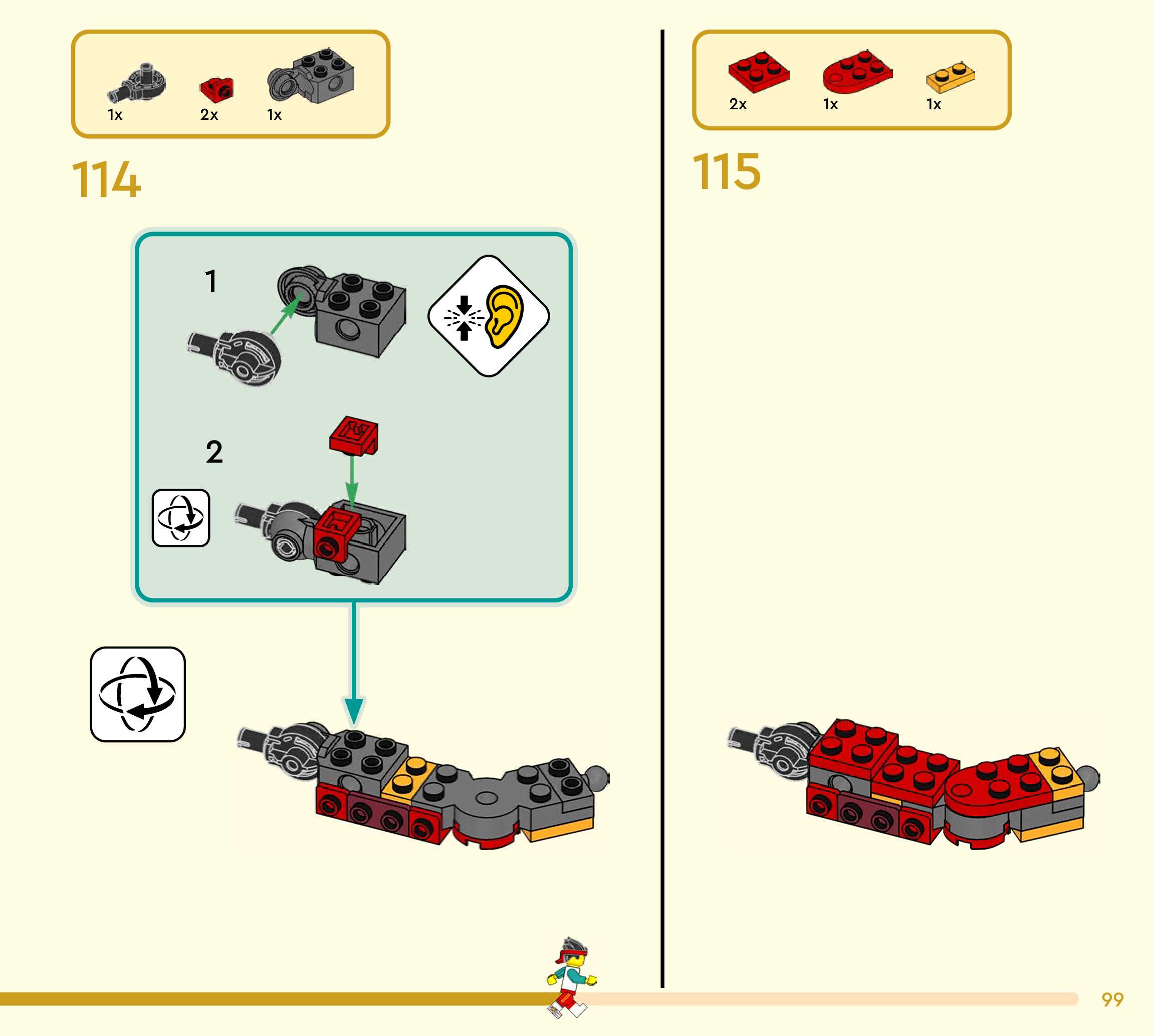 1x 2x 1x

114

1

2

2x 1x 1x

115

99