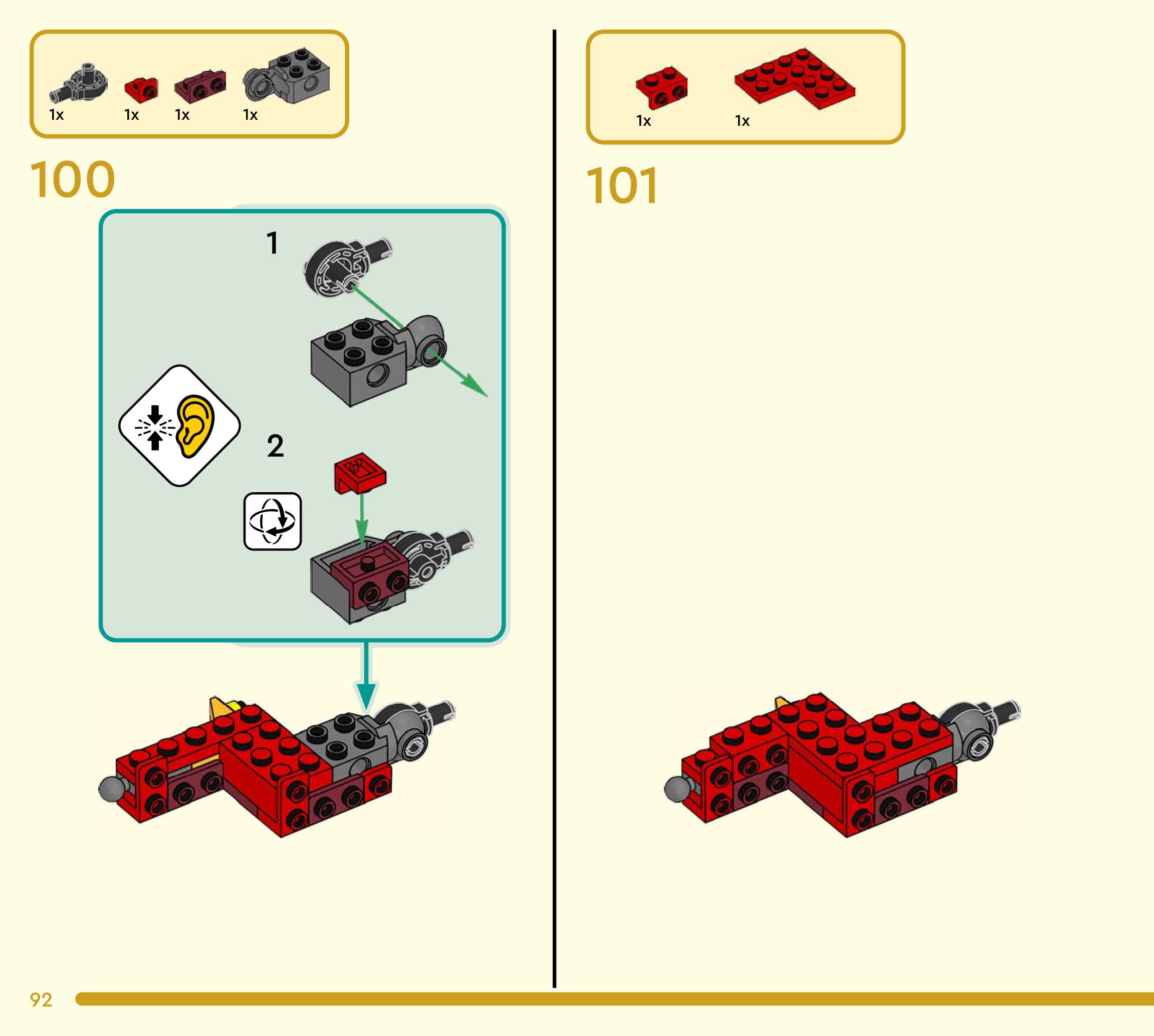 1x 1x 1x 1x

100

1

2

1x 1x

101

92