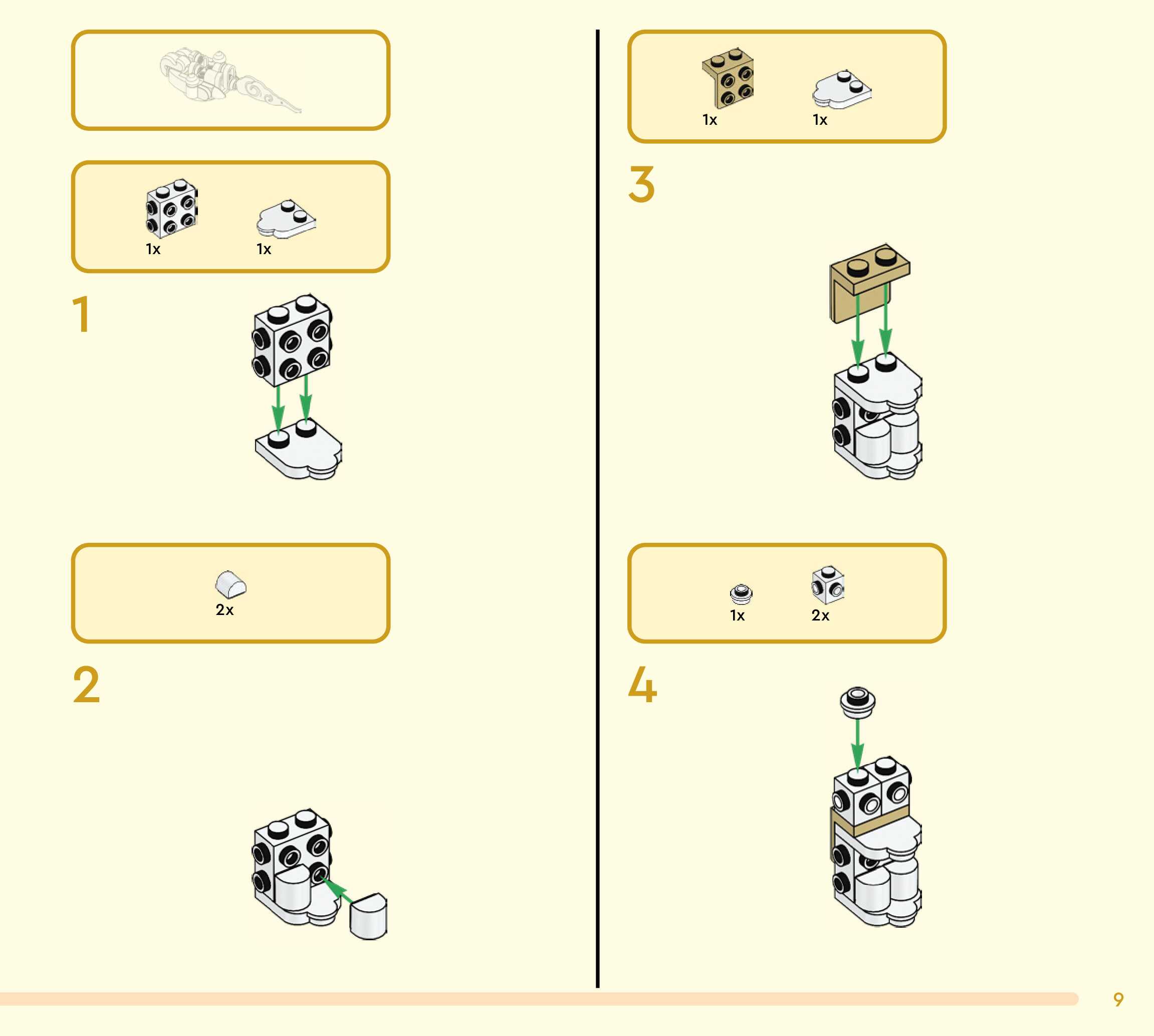 1x

1x

1

2x

2

1x

1x

3

1x

2x

4

9