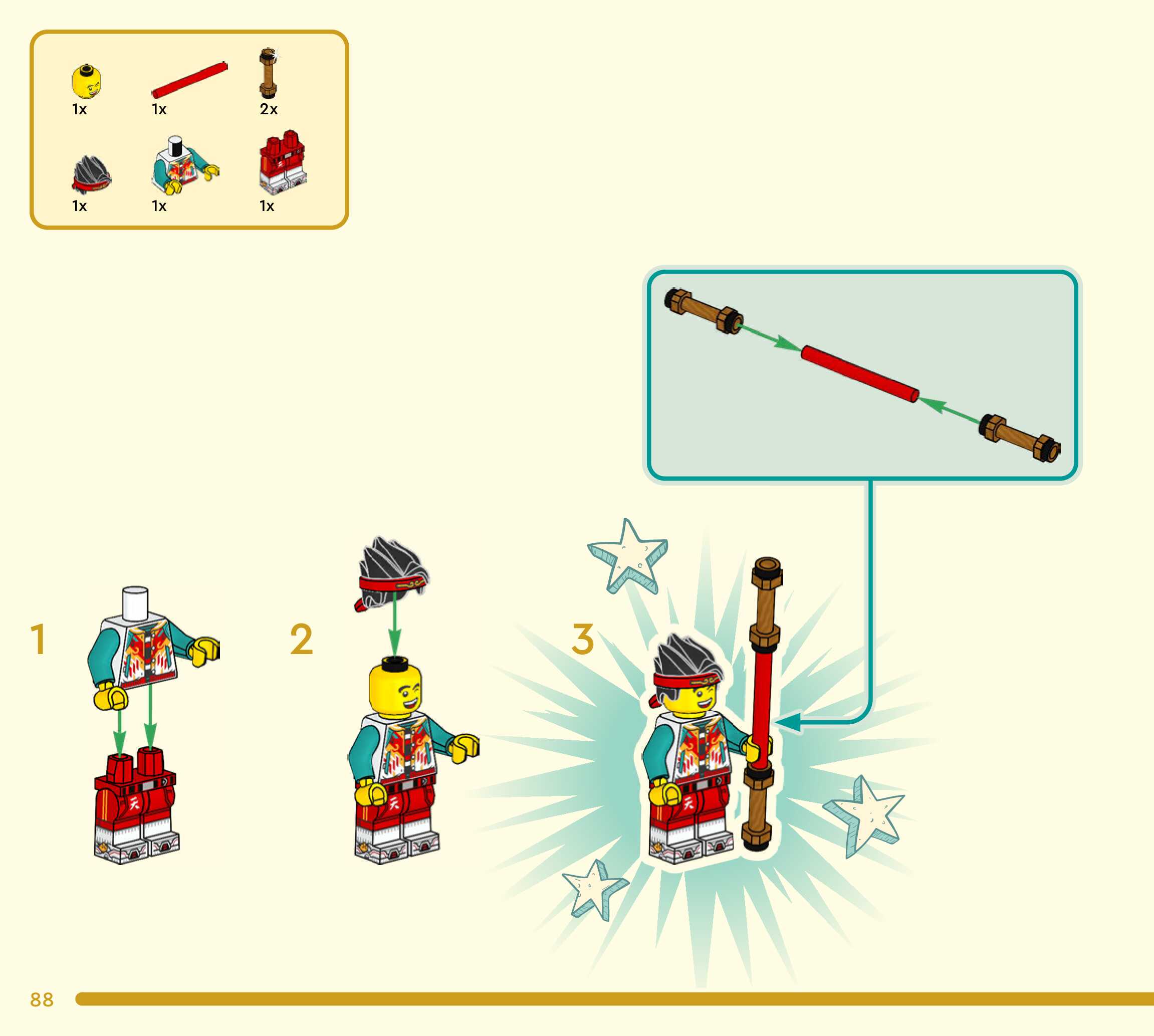 1x 1x 2x

1x 1x 1x

1

2

3

88