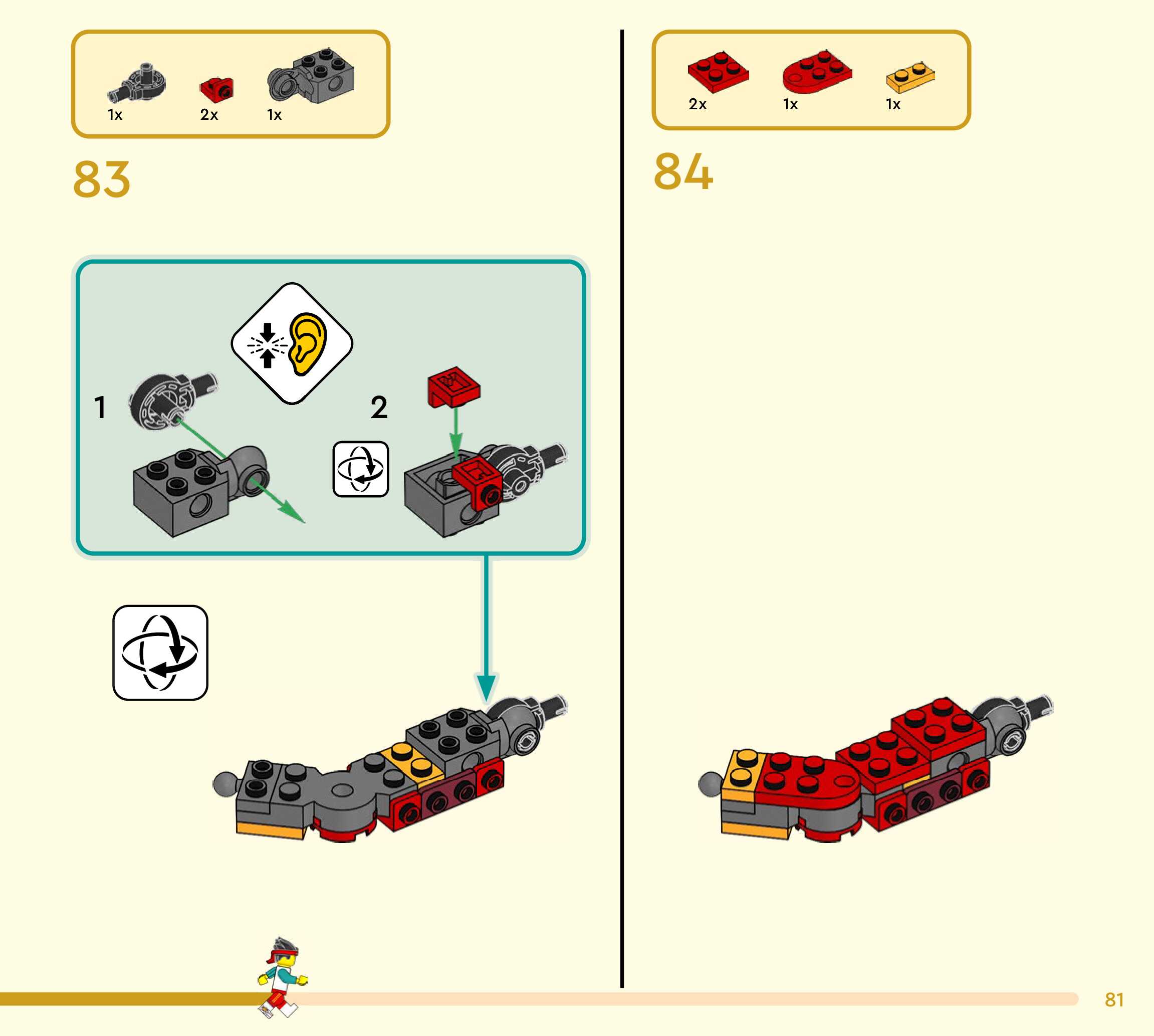 1x 2x 1x

83

1

2

2x 1x 1x

84

81