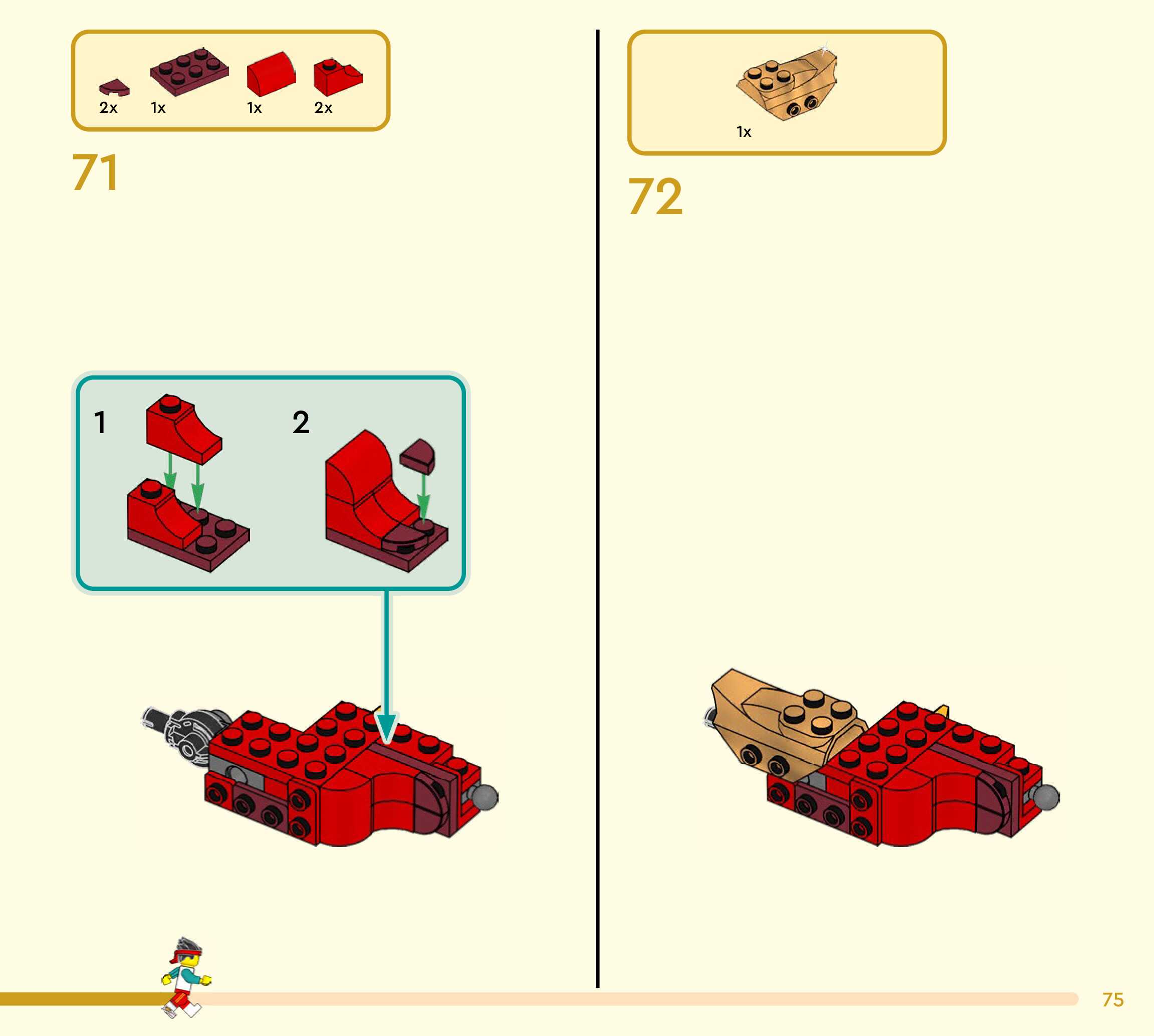 2x 1x 1x 2x

71

1

2

1x

72

75