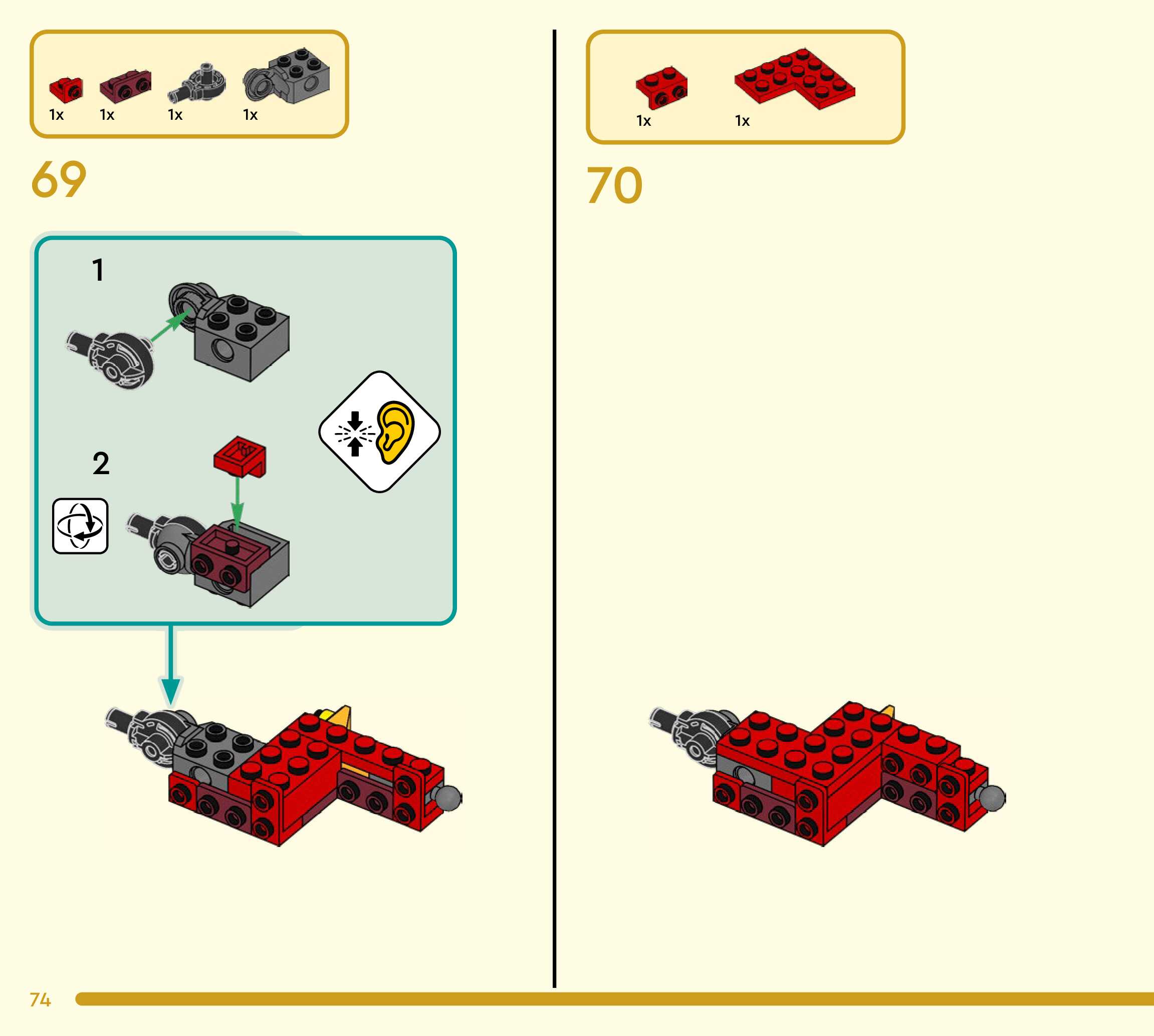 1x 1x 1x 1x

69

1

2

1x 1x

70

74