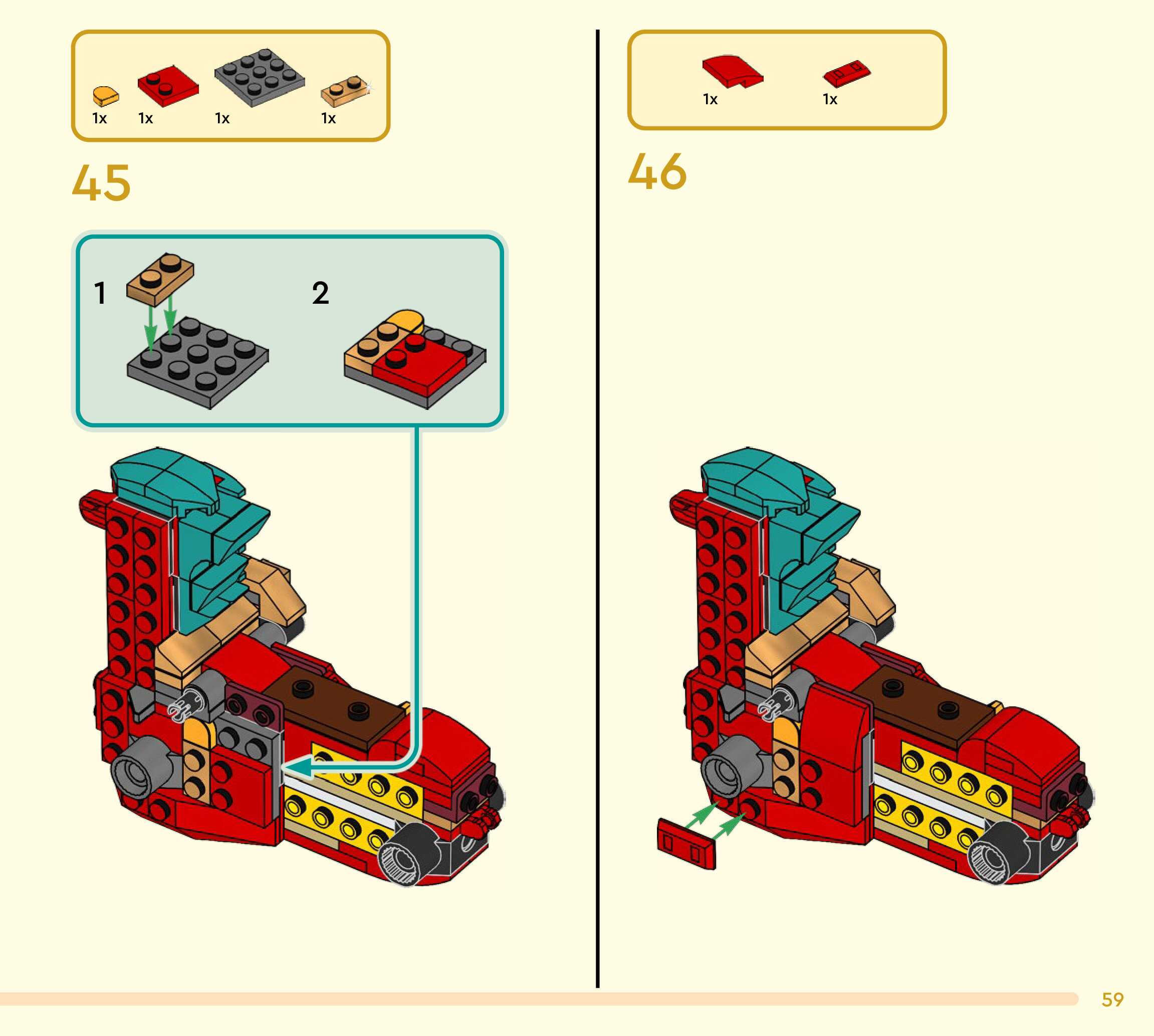 1x 1x 1x 1x

45

1

2

1x 1x

46

59