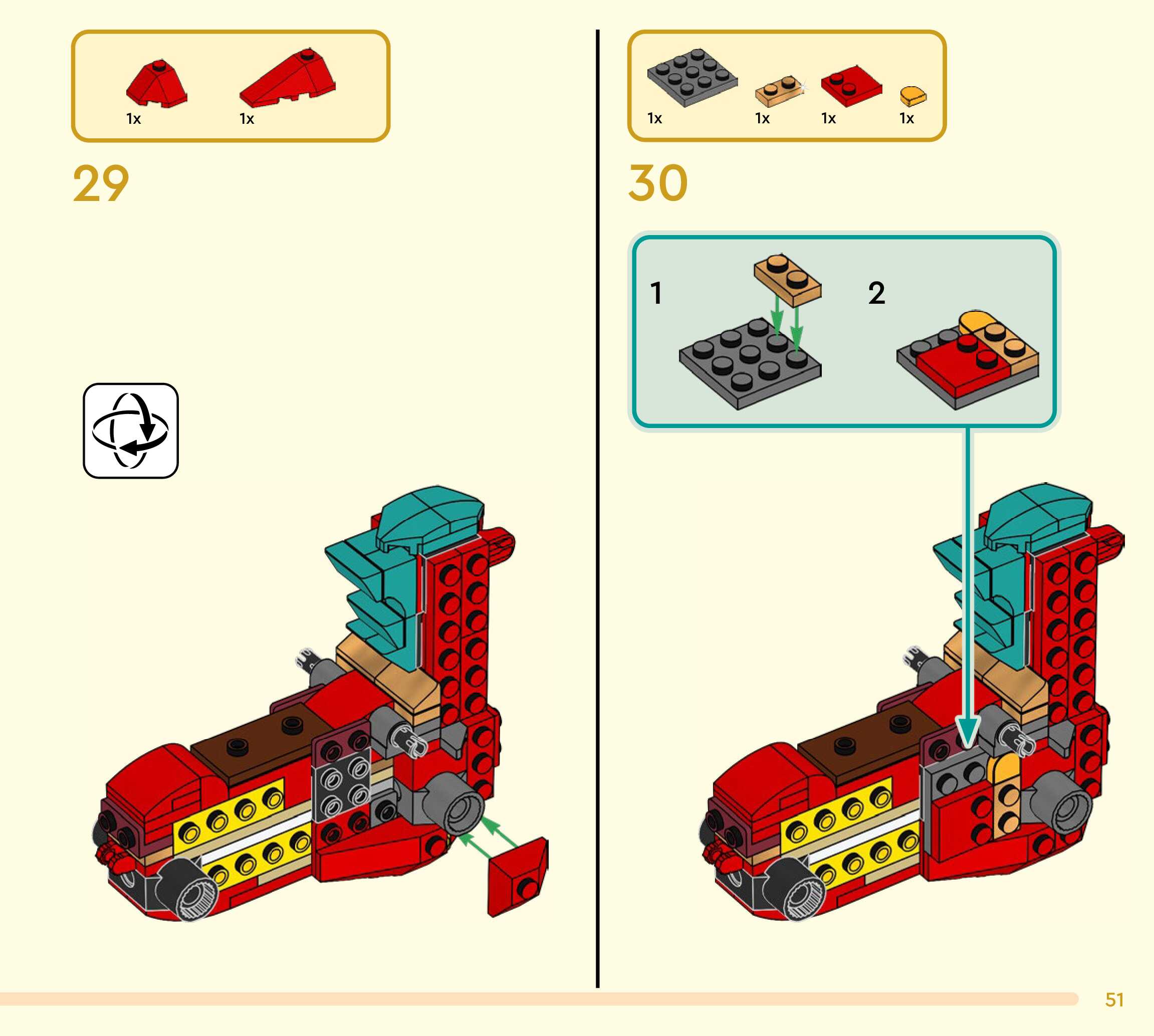 1x 1x

29

1x 1x 1x 1x

30

1

2

51