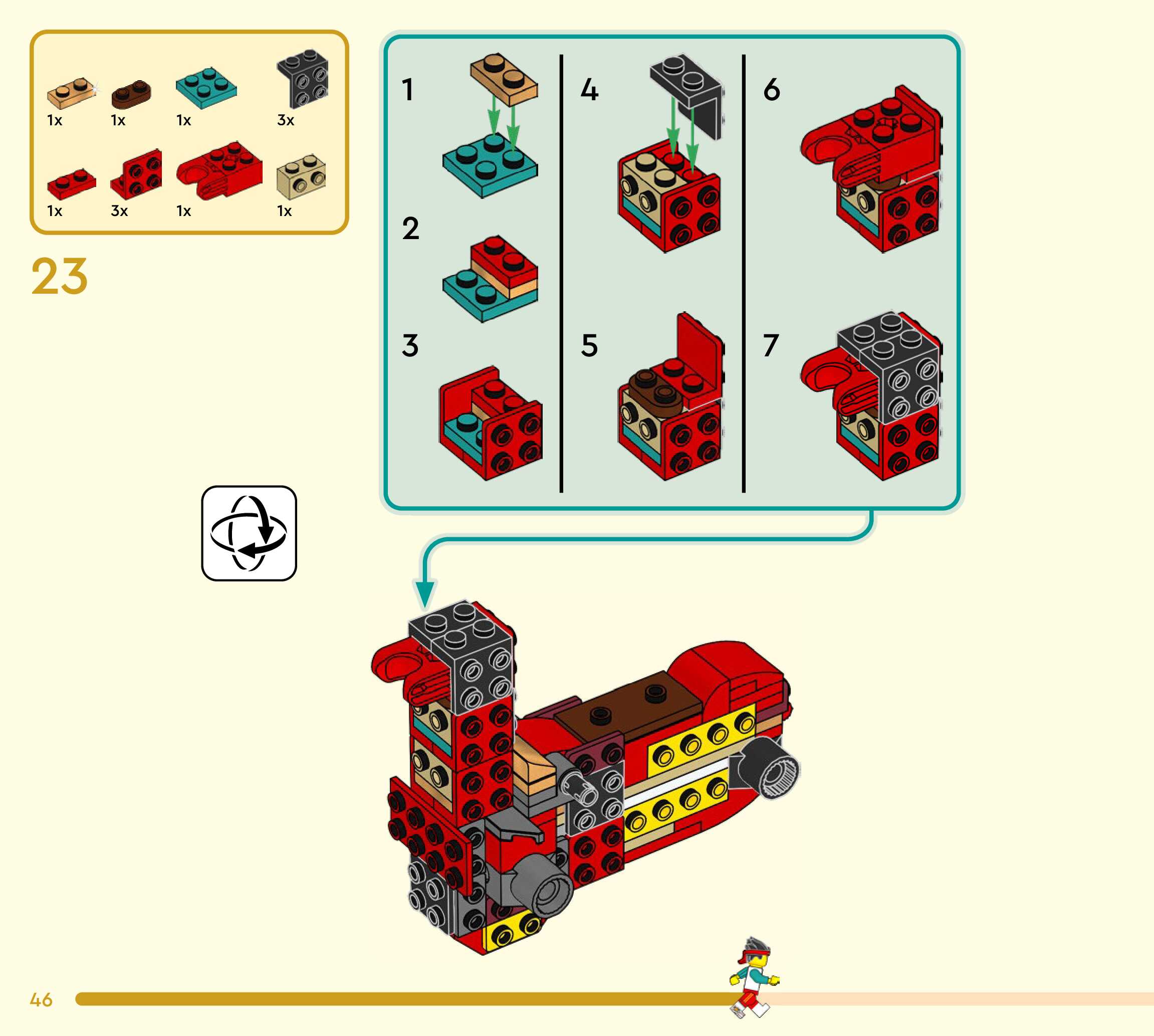 1x 1x 1x 3x

1x 3x 1x 1x

23

1

2

3

4

5

6

7

46