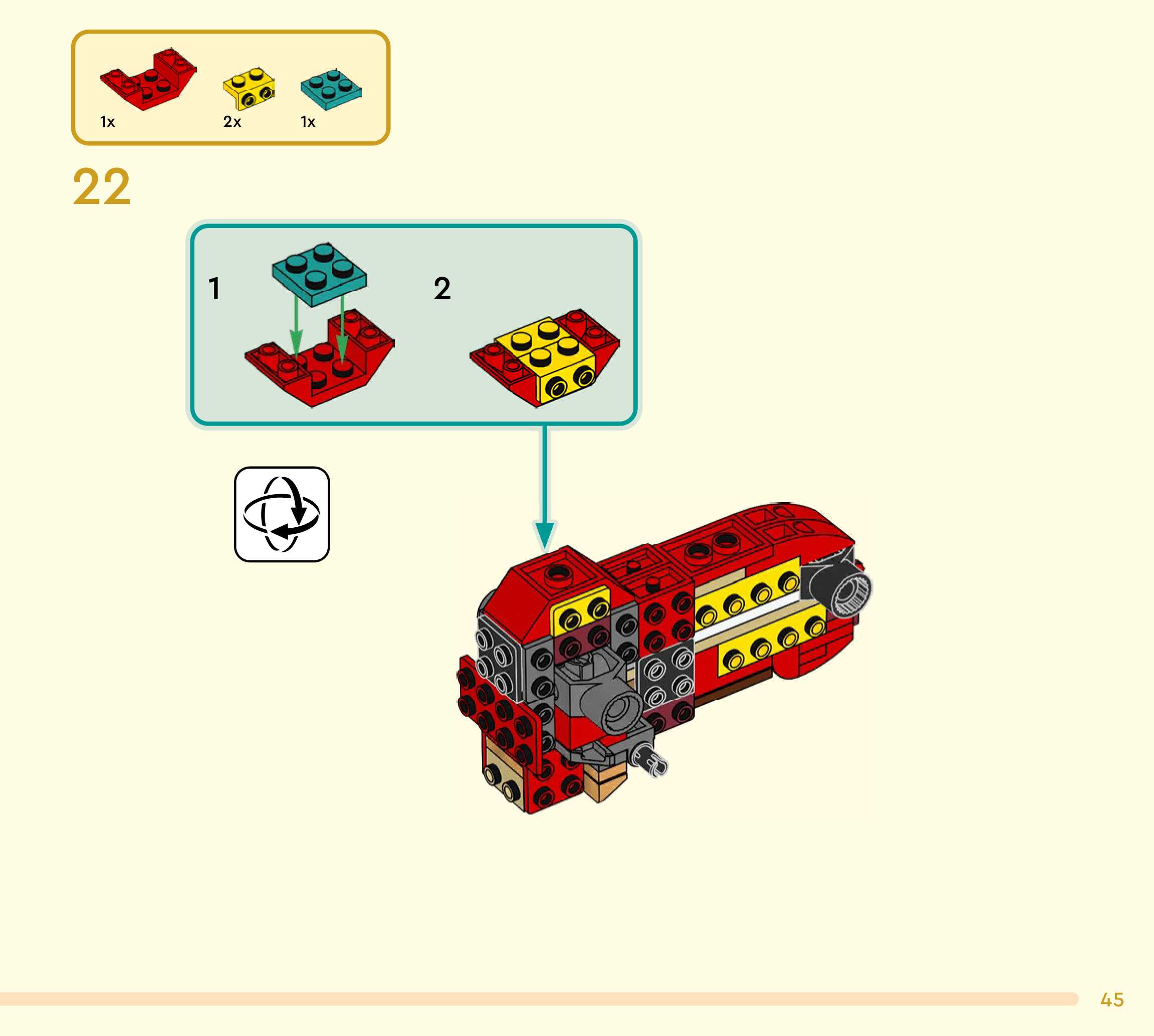 1x 2x 1x

22

1

2

45