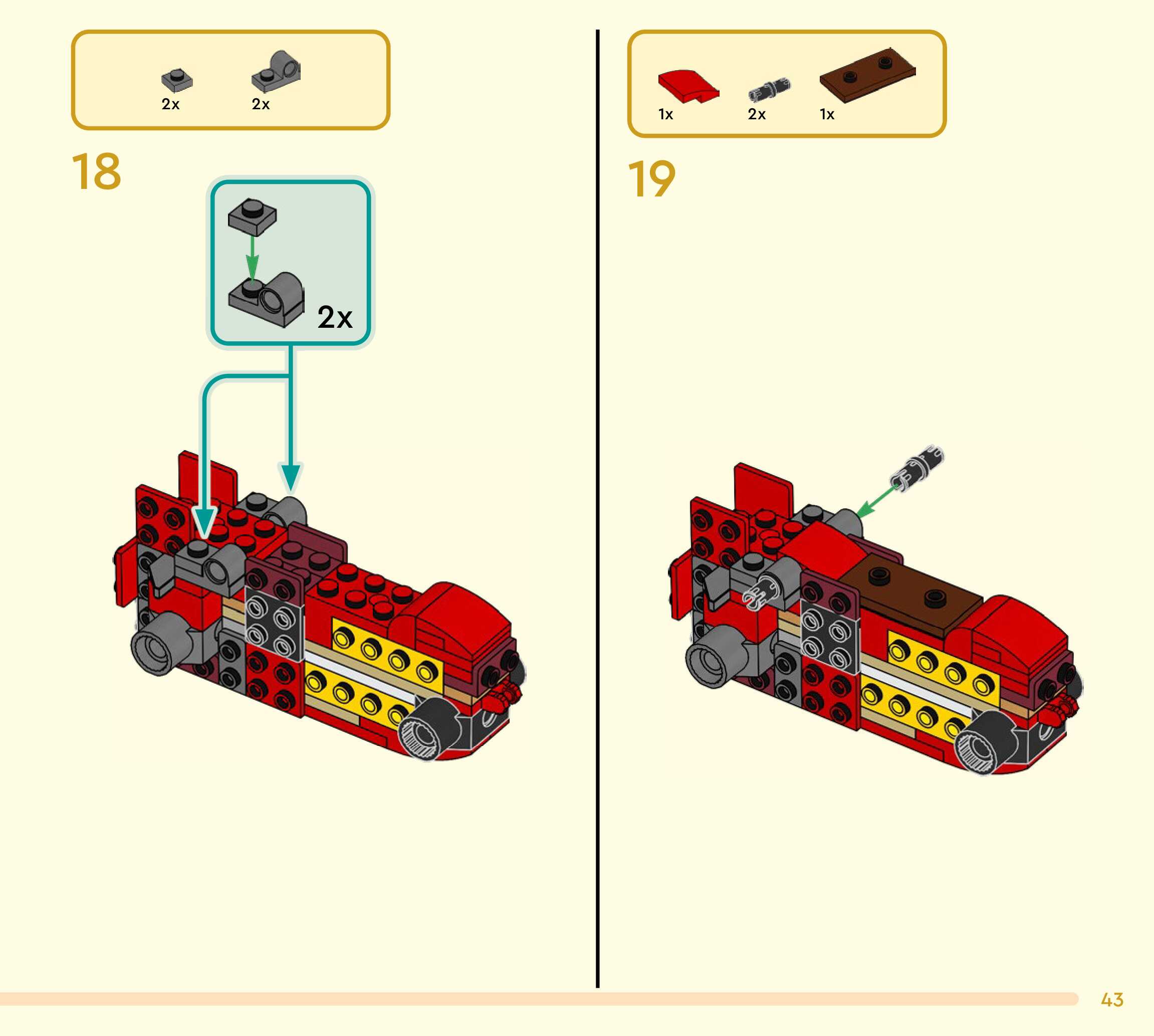 2x 2x

18

2x

1x 2x 1x

19

43