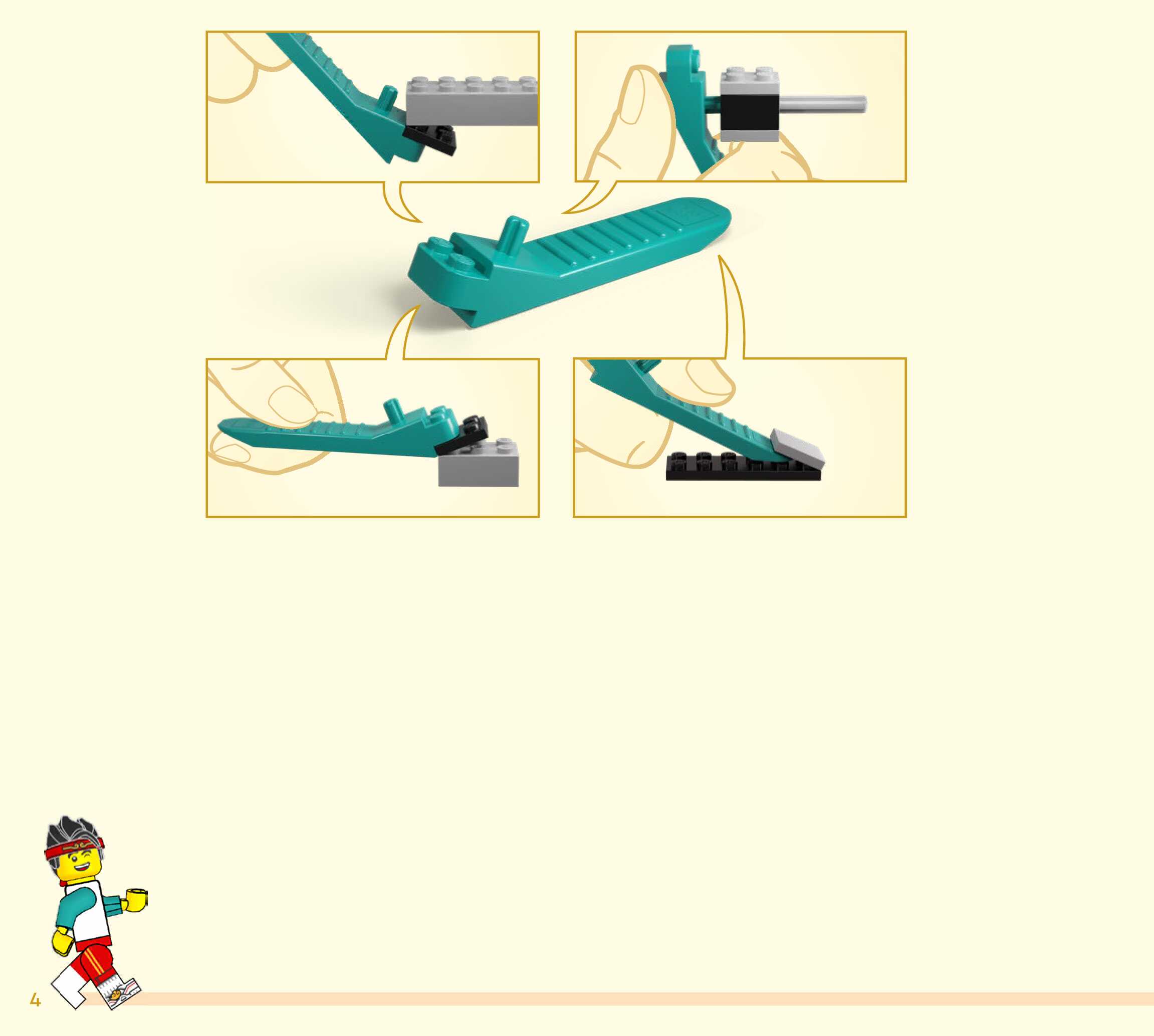 4