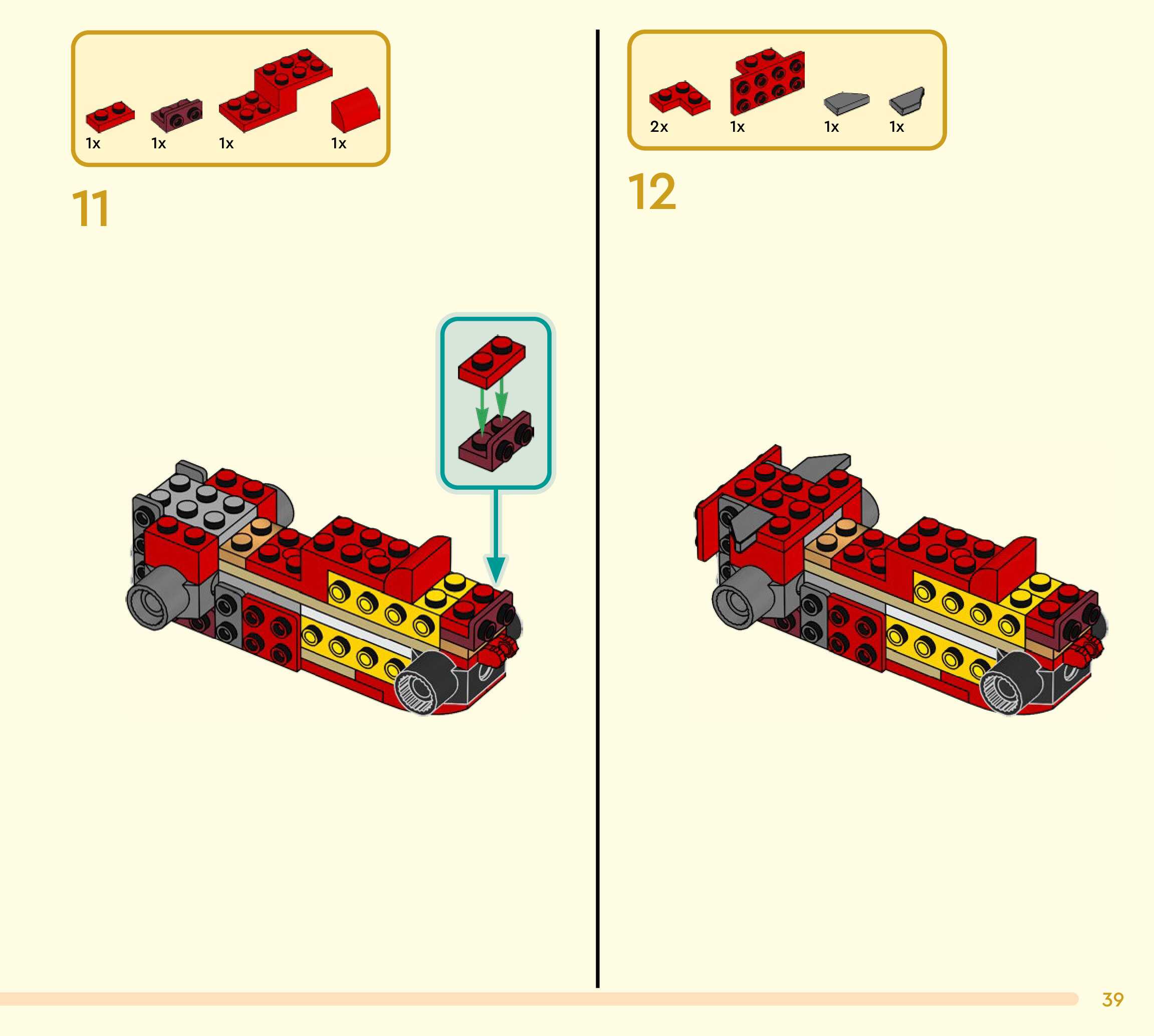 1x 1x 1x 1x

11

2x 1x 1x 1x

12

39