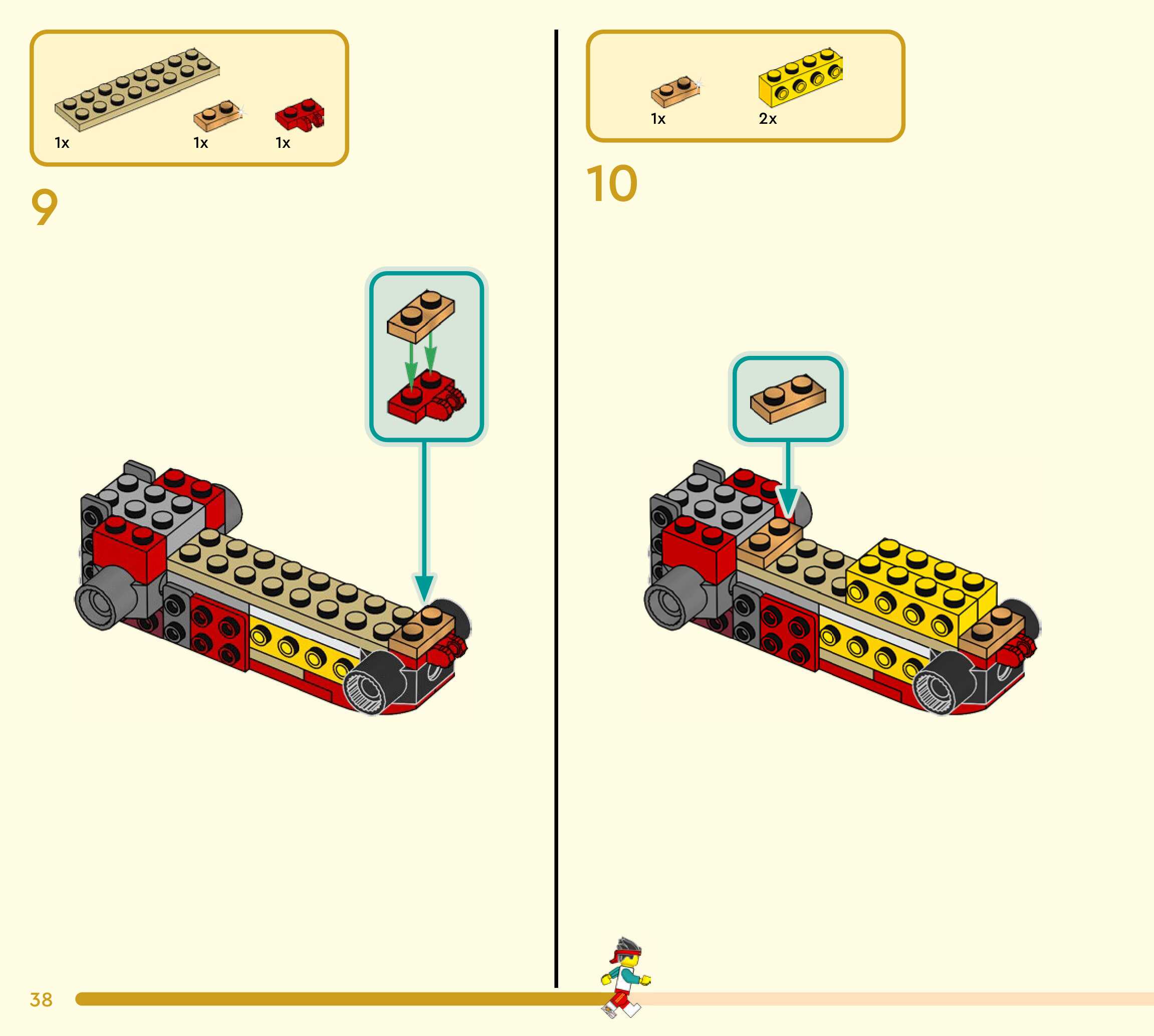 1x 1x 1x

9

1x 2x

10

38