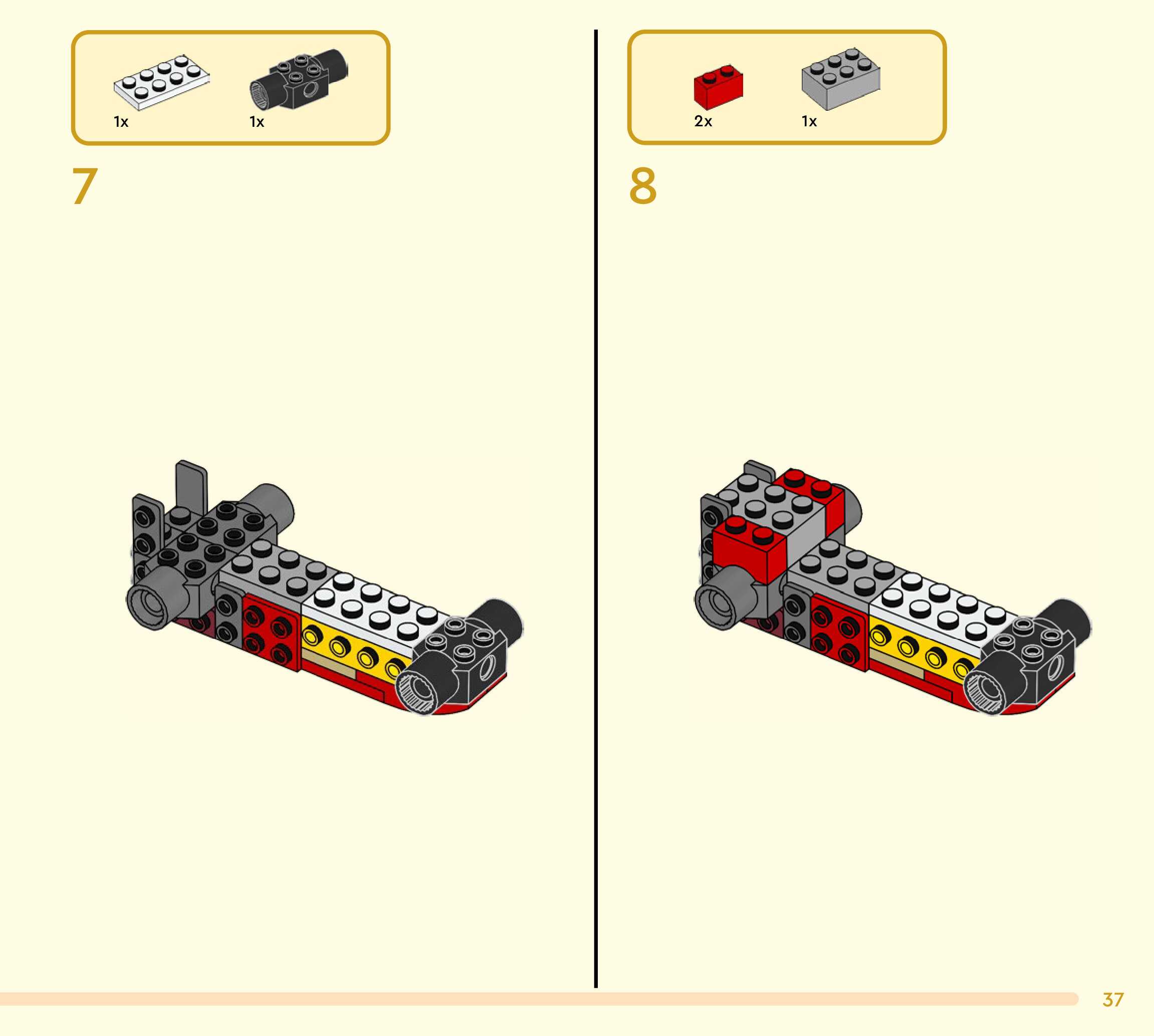 1x 1x

7

2x 1x

8

37