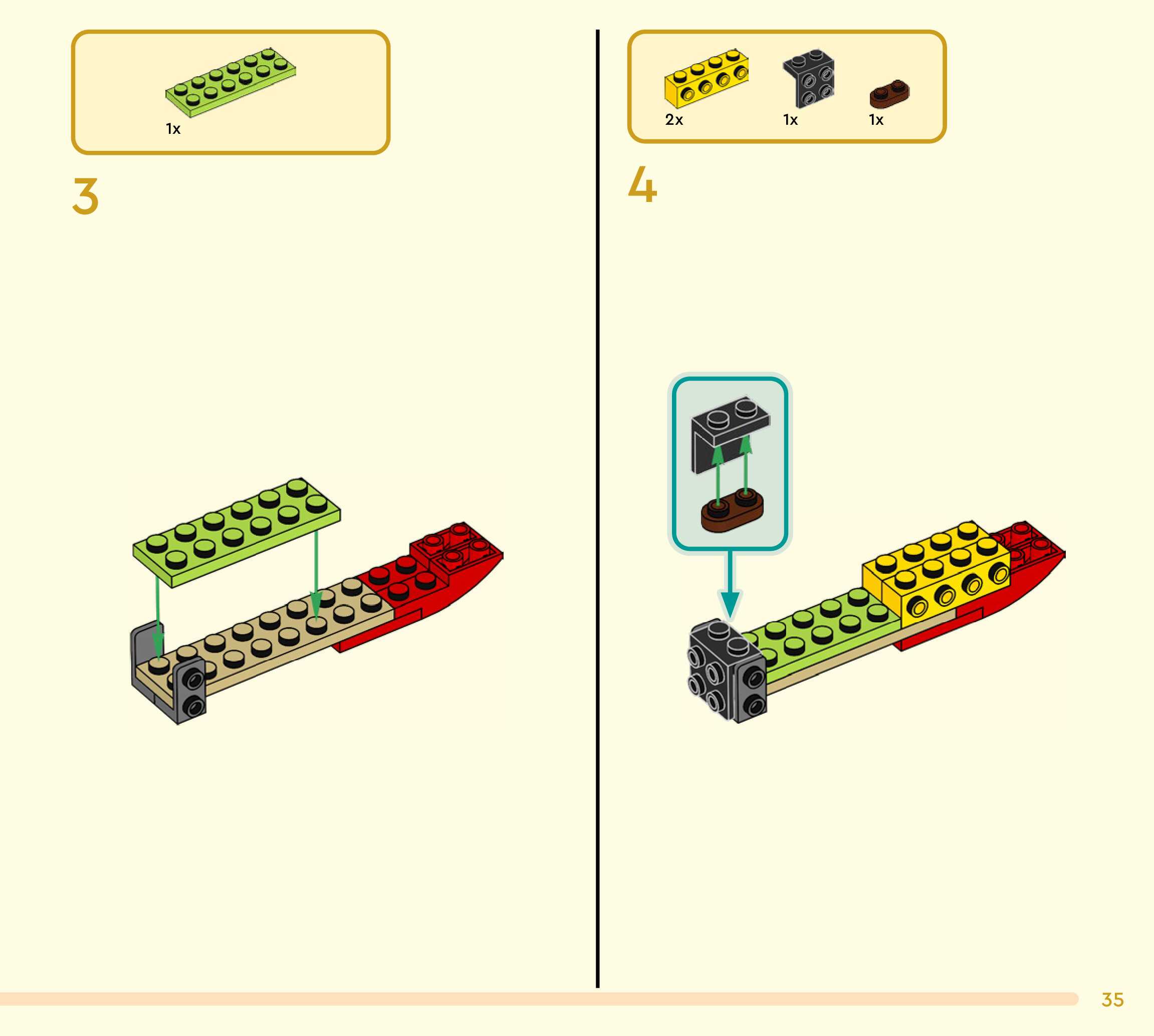 1x

3

2x 1x 1x

4

35