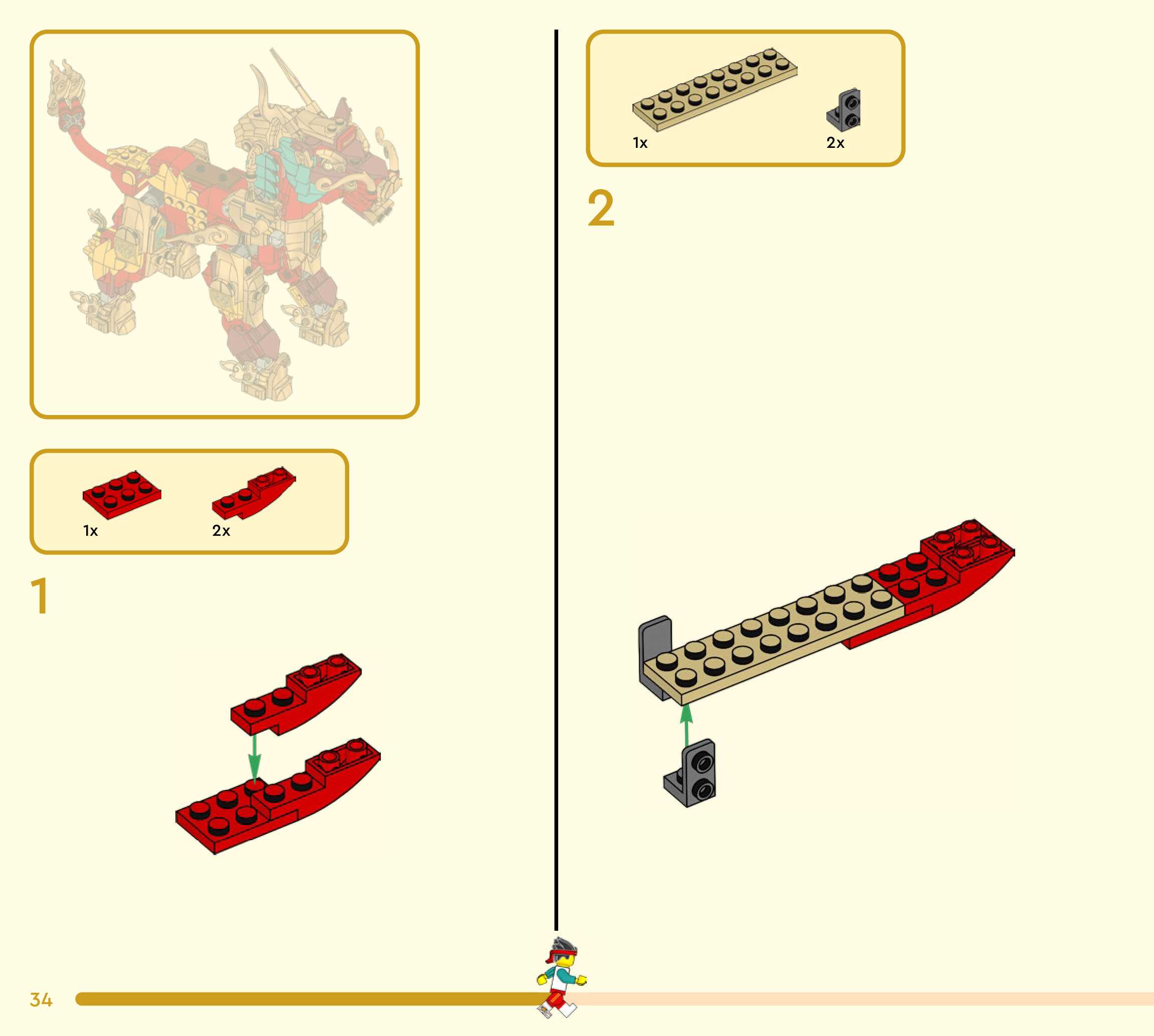 1x

2x

1

1x

2x

2

34