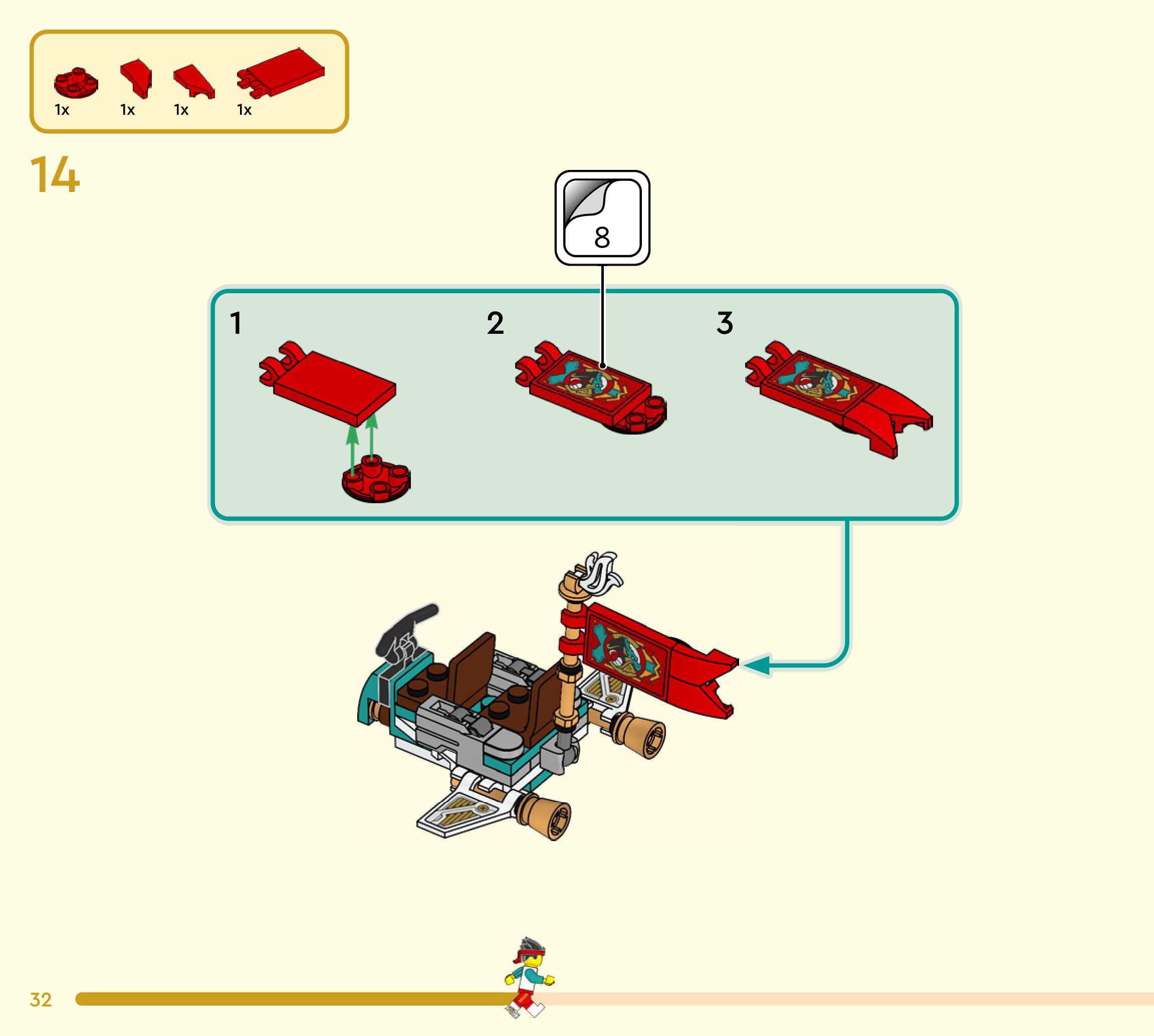 1x 1x 1x 1x

14

8

1

2

3

32