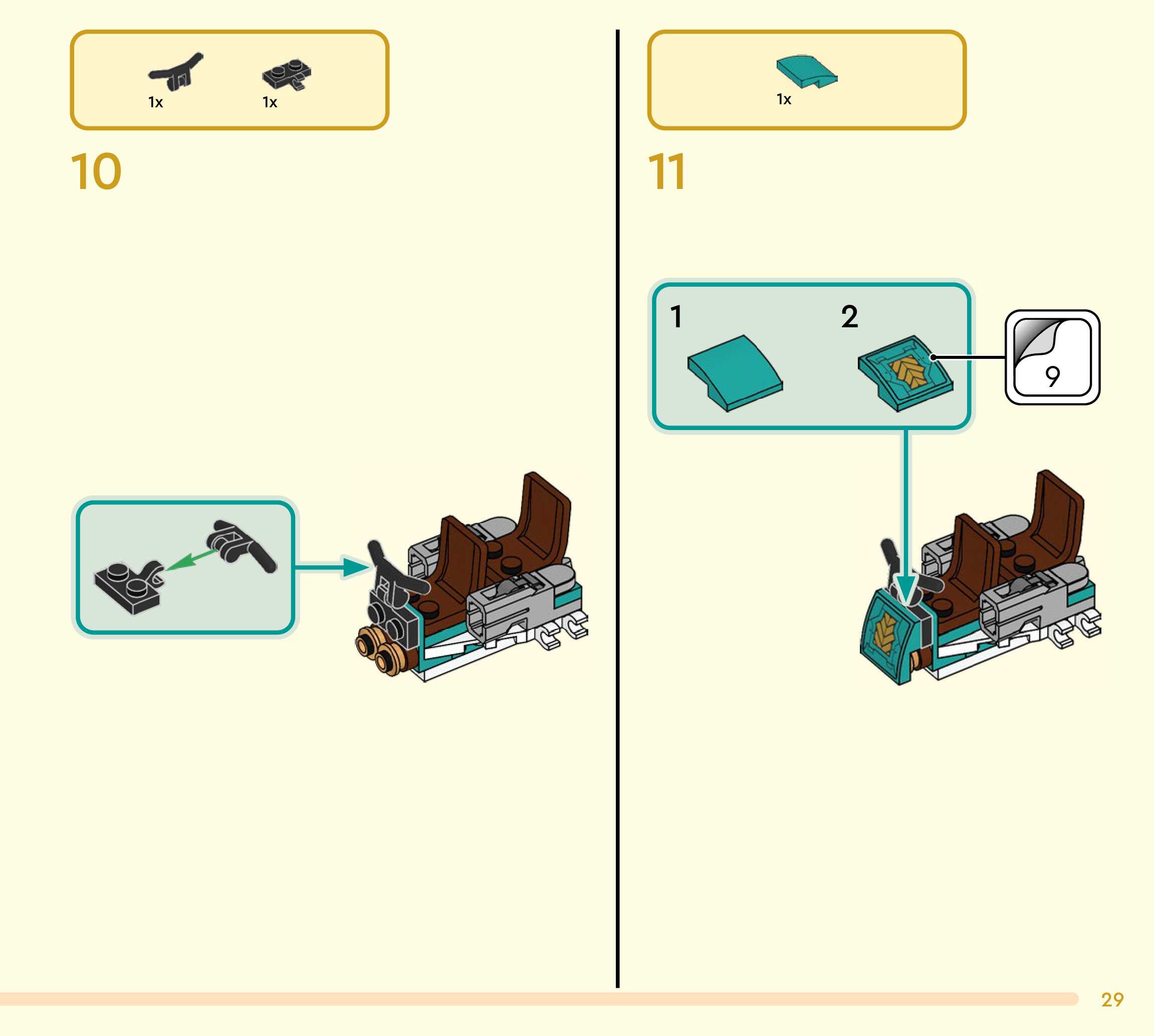 1x 1x

10

1x

11

1 2

9

29