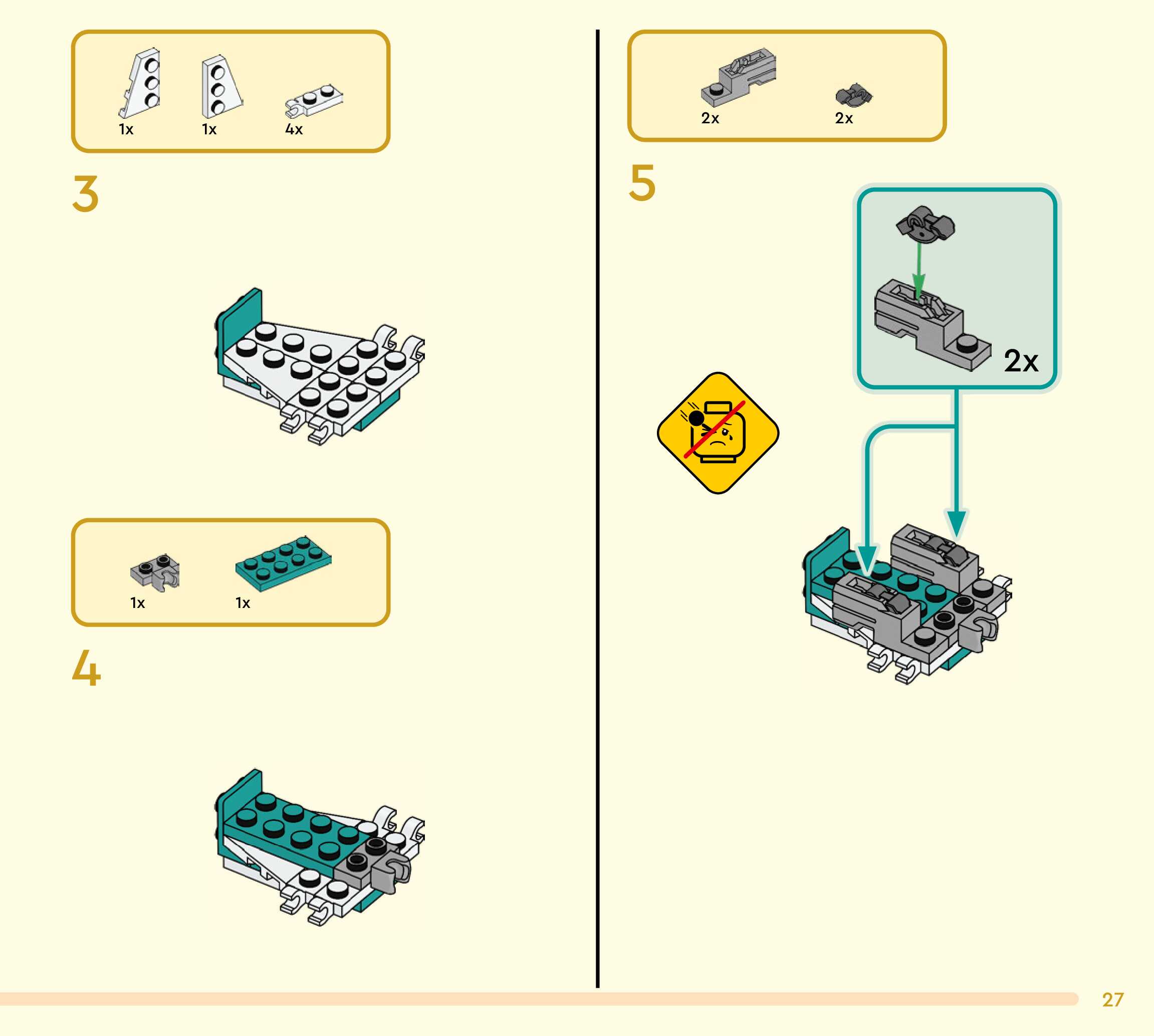 1x 1x 4x

3

1x 1x

4

2x 2x

5

2x

27