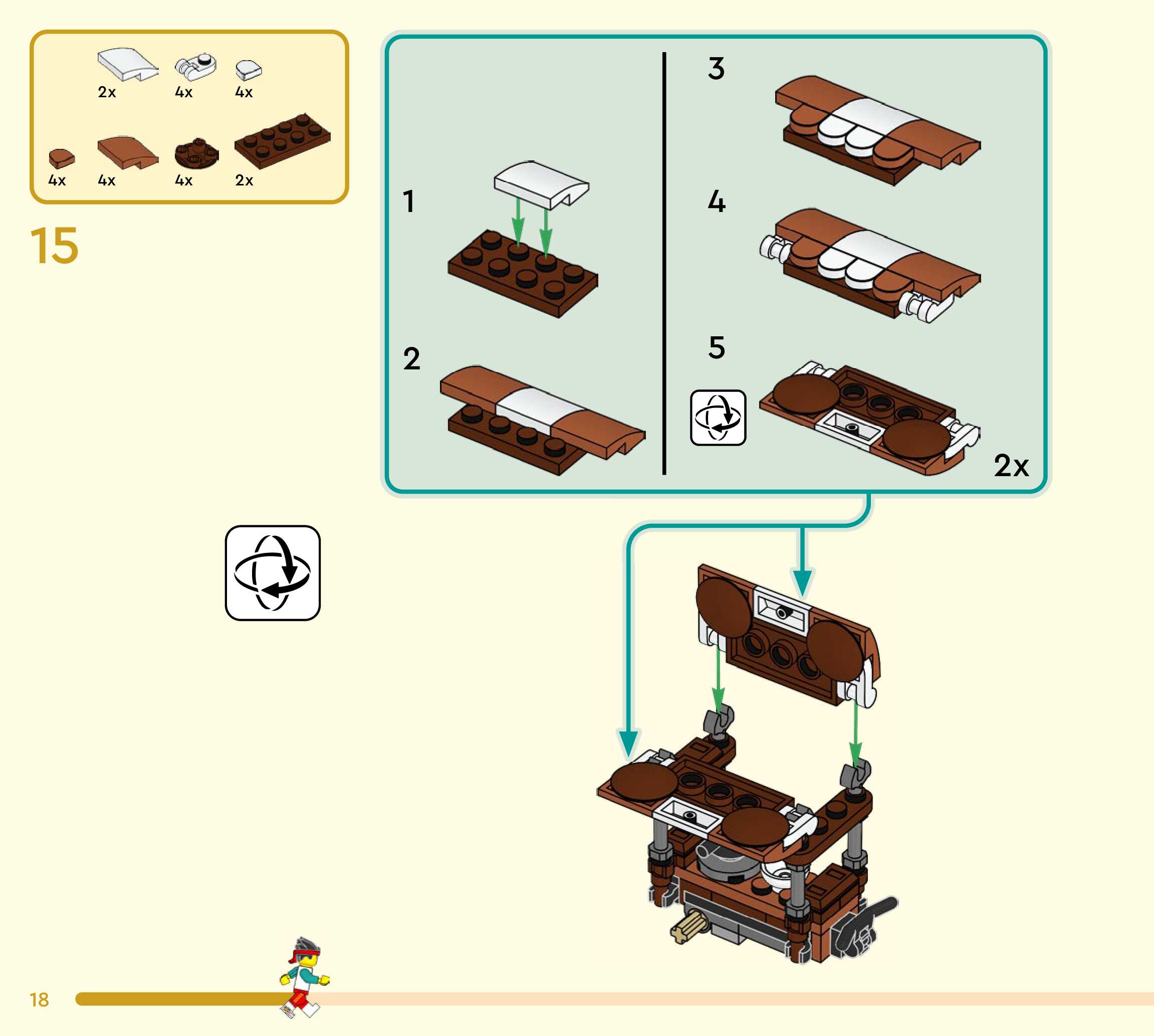 2x 4x 4x
4x 4x 4x 2x

15

1

2

3

4

5

2x

18