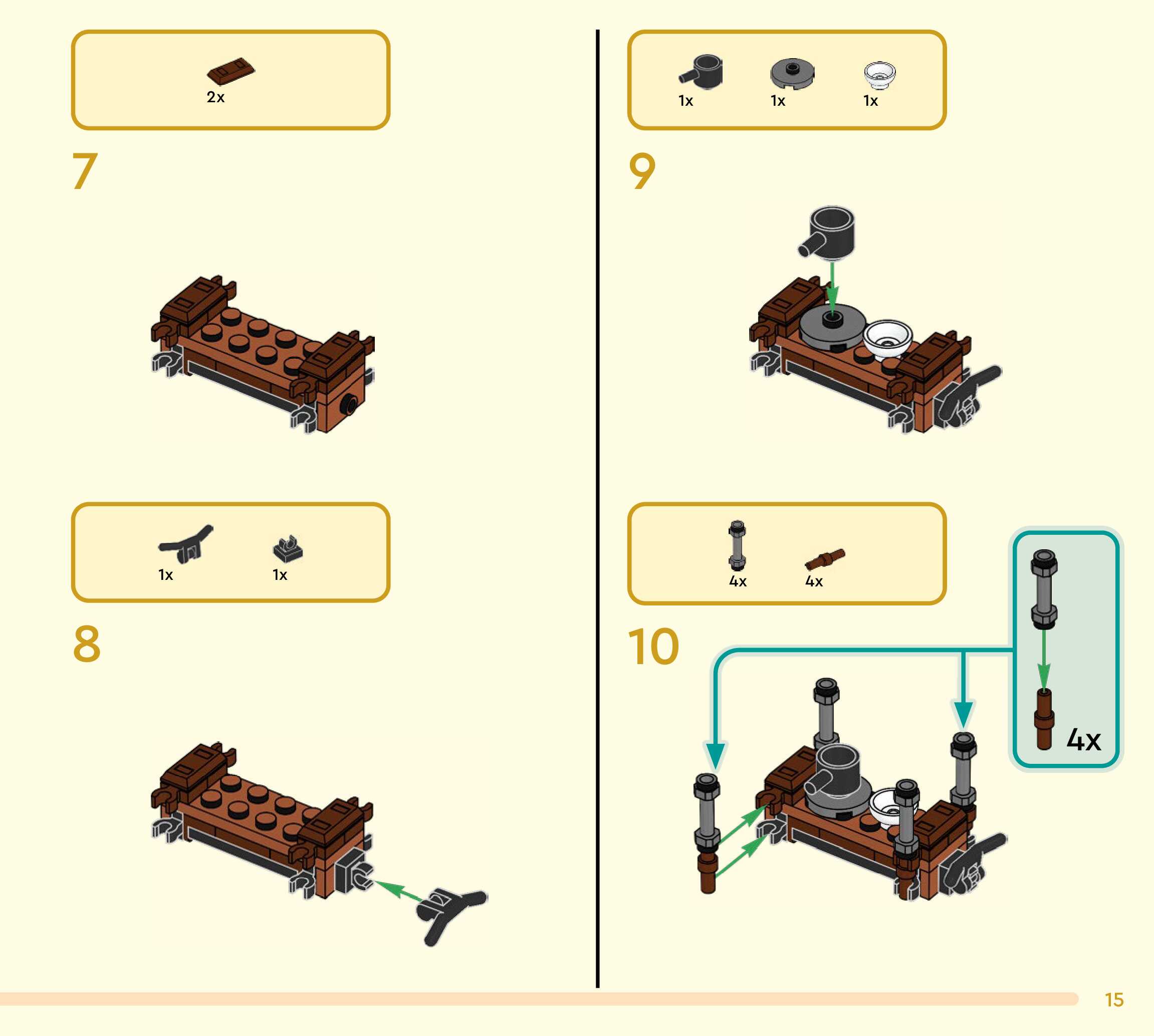 2x

7

1x 1x

8

1x 1x 1x

9

4x 4x

10

4x

15