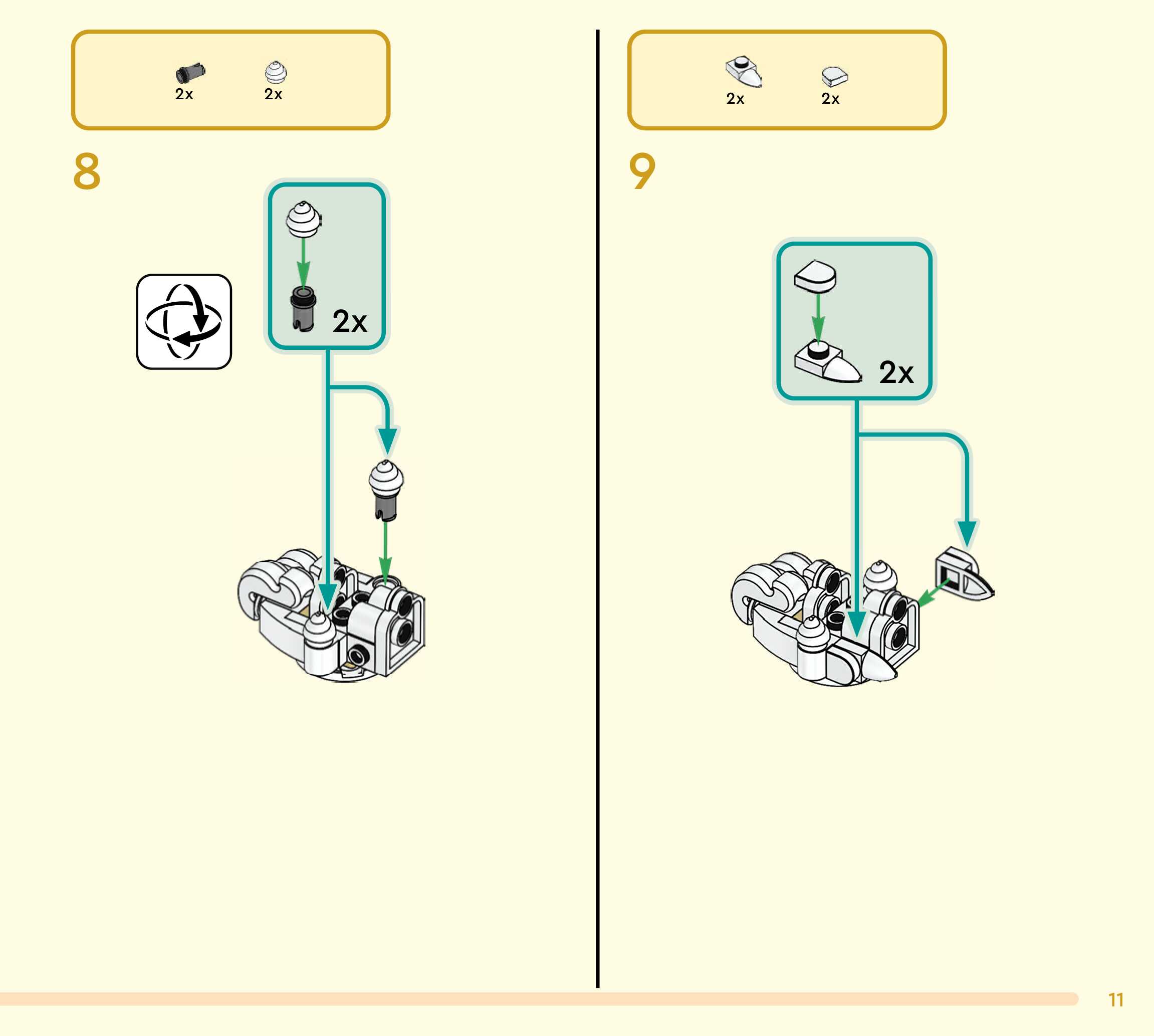 2x 2x

8

2x

2x 2x

9

2x

11