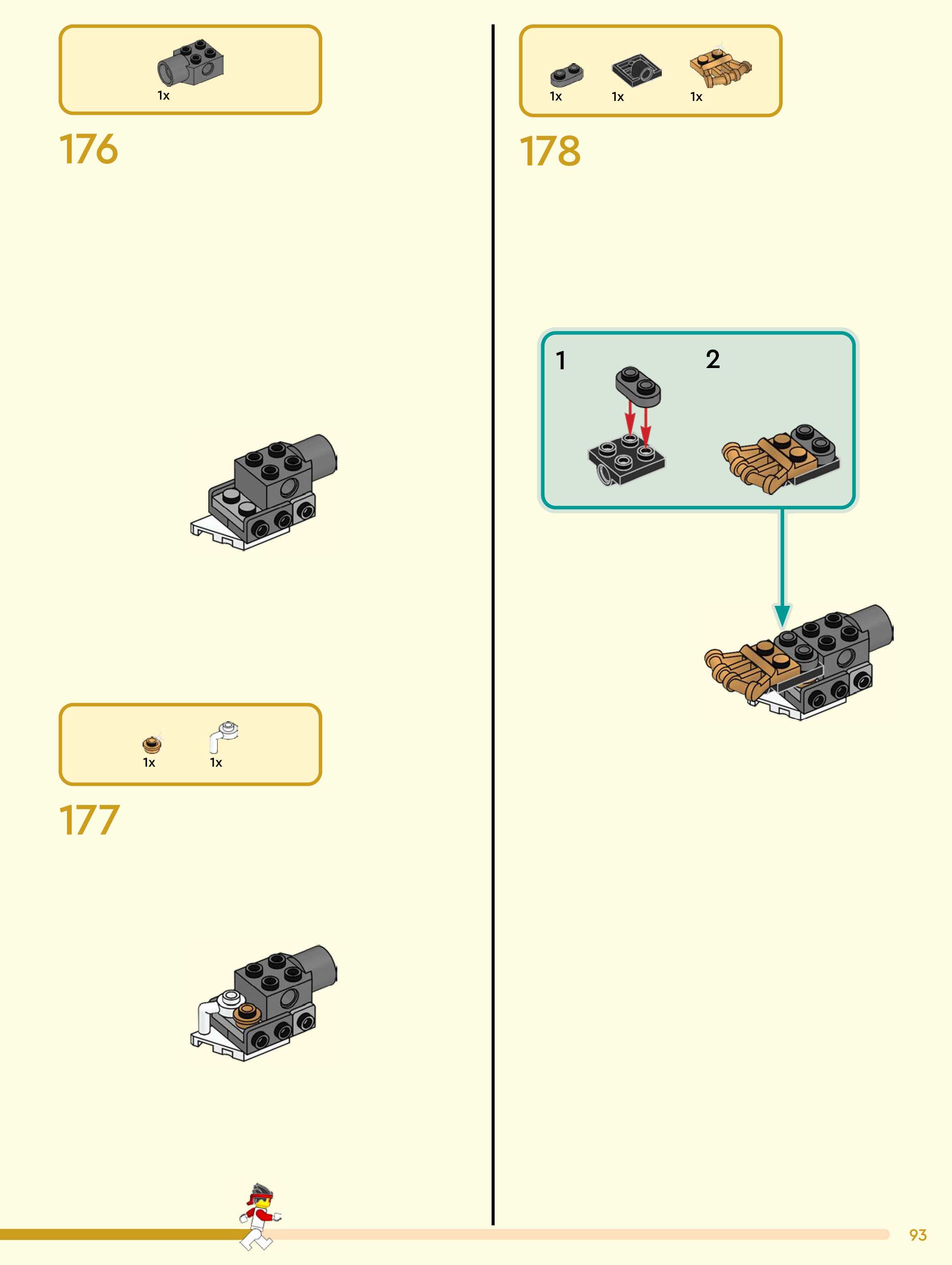 1x

176

1x 1x

177

1x 1x 1x

178

1

2

93