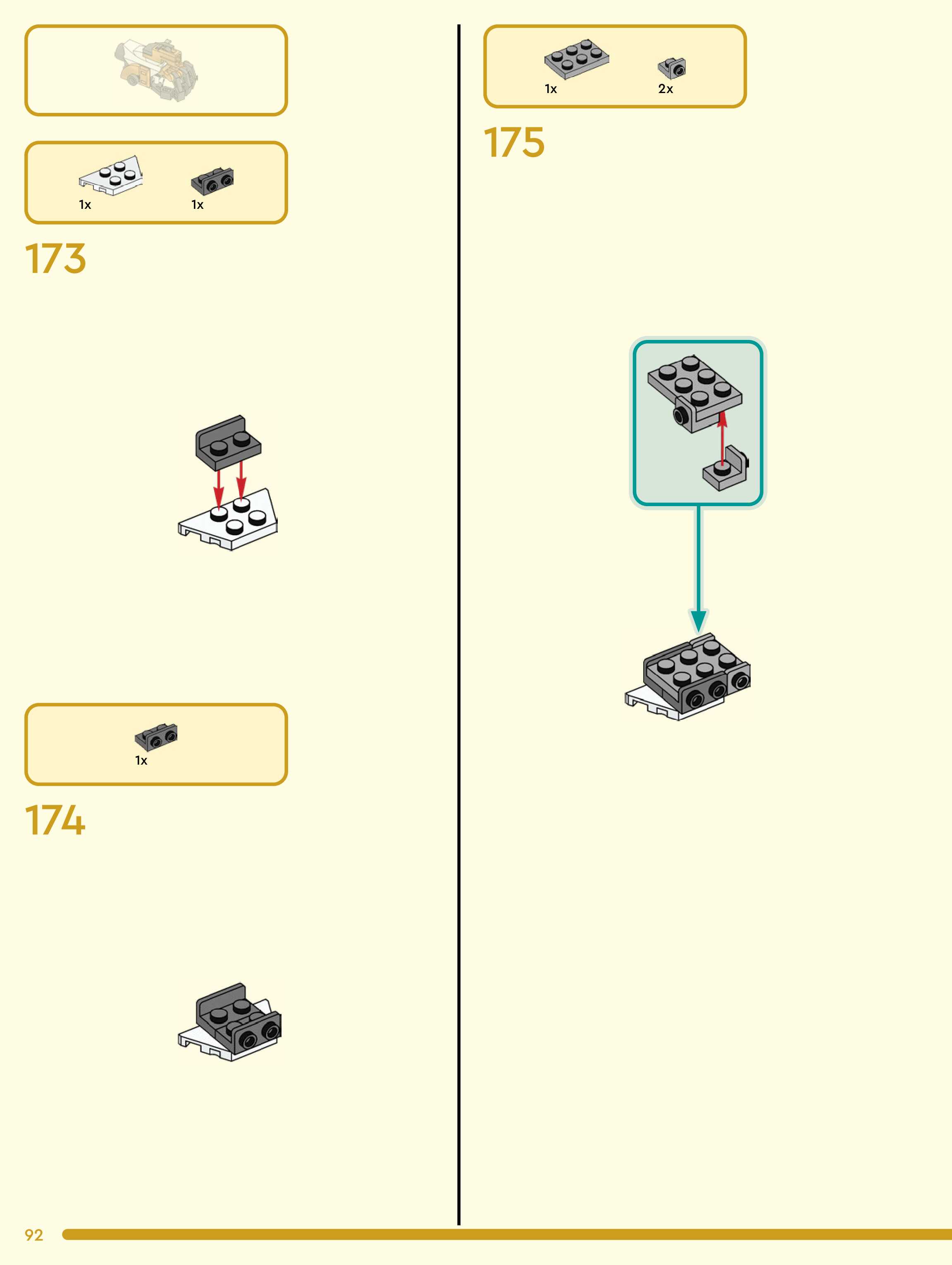 1x
1x

173

1x

174

1x
2x

175

92