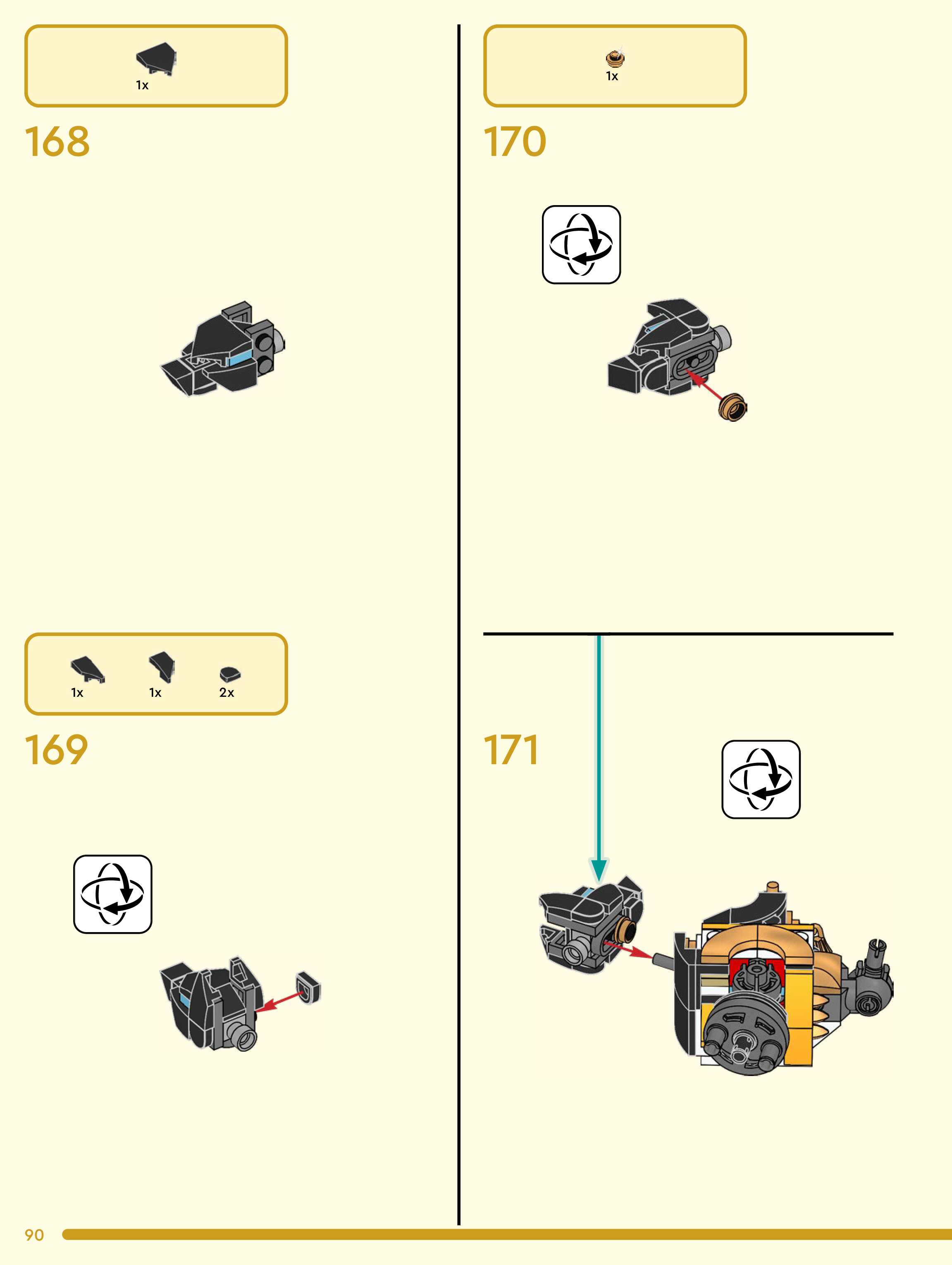 1x

168

1x 1x 2x

169

1x

170

171

90