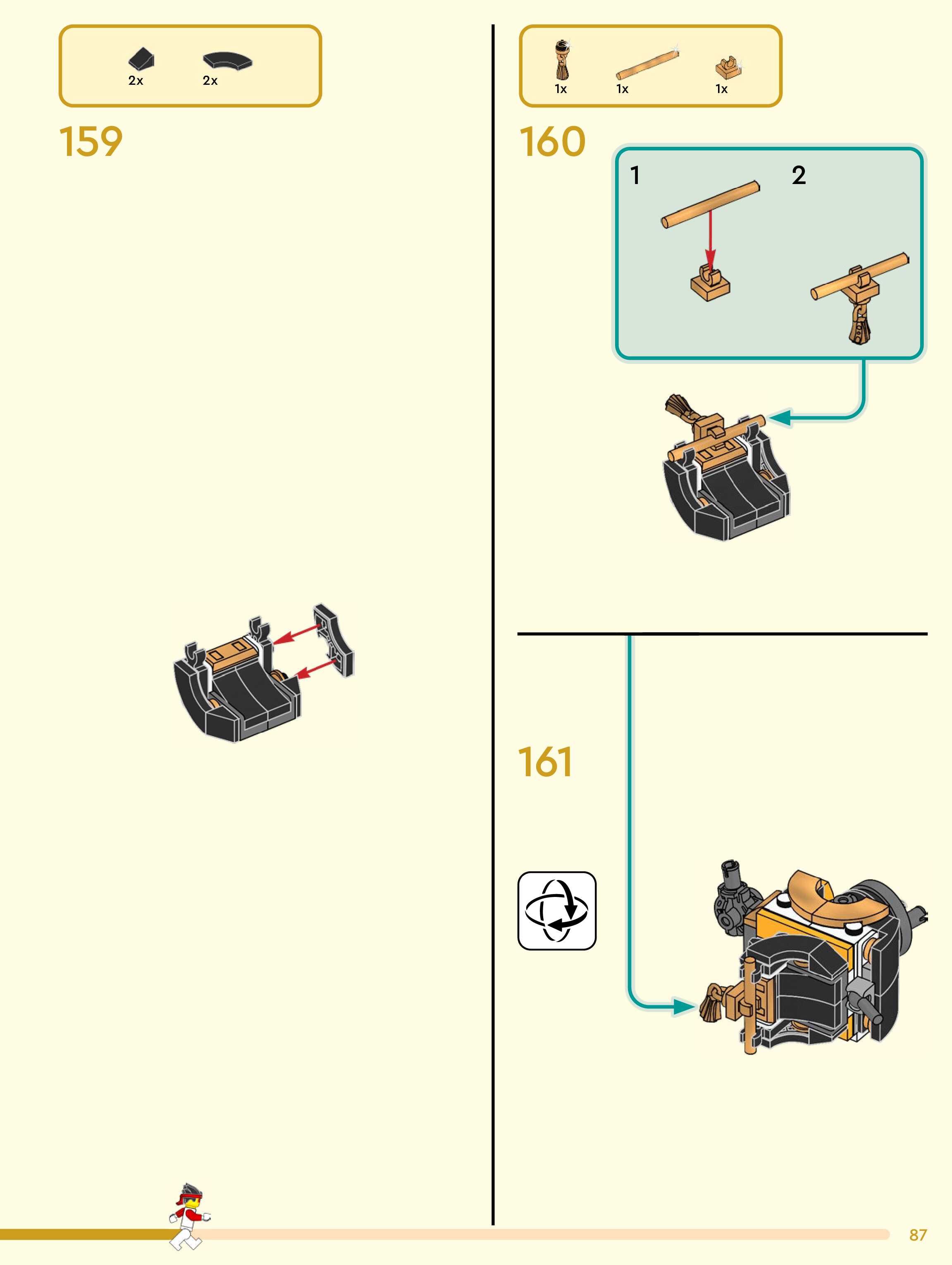 2x 2x

159

1x 1x 1x

160

1

2

161

87