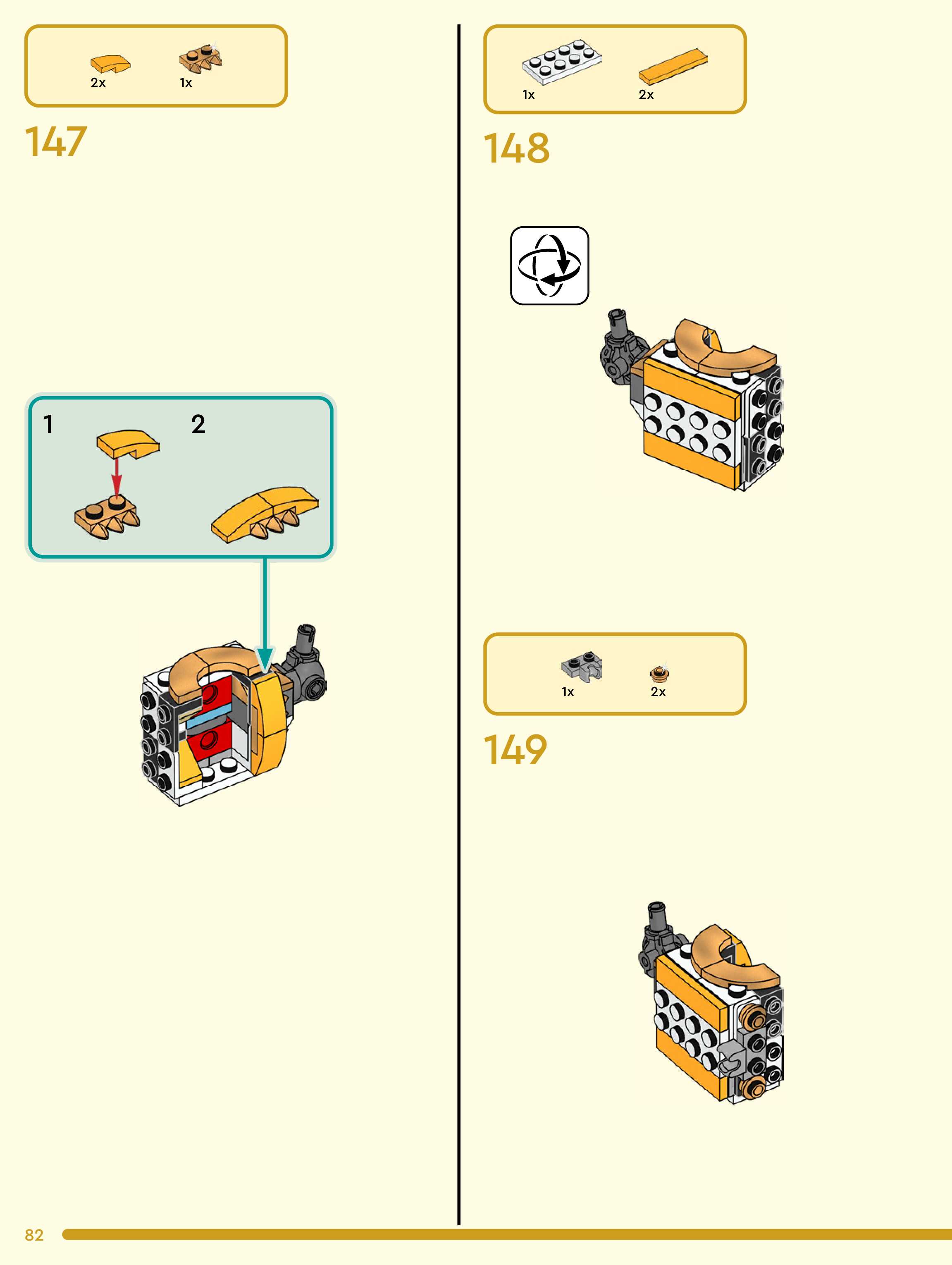 2x 1x

147

1 2

1x 2x

148

1x 2x

149

82